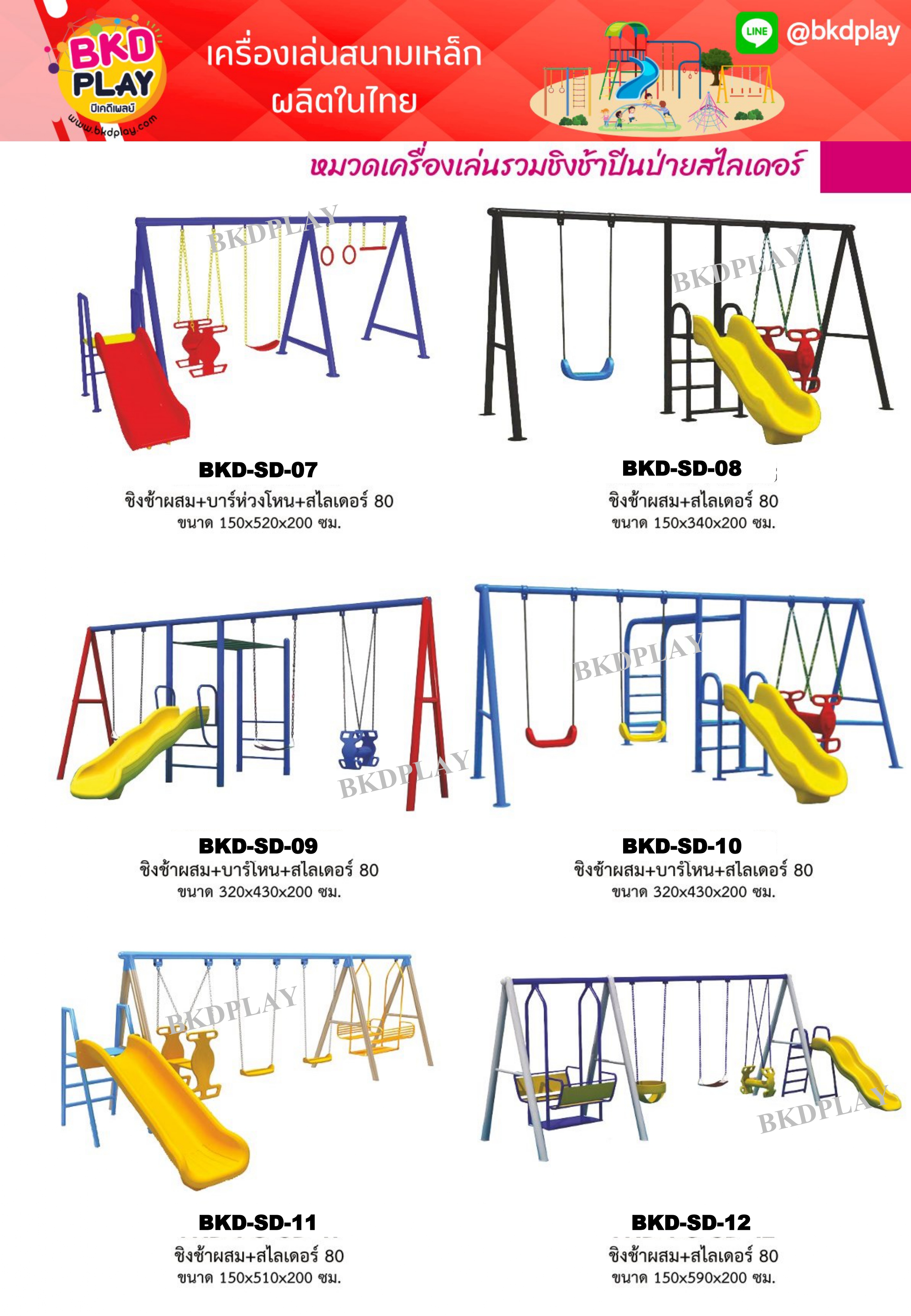 BKD PLAY
บีเคดีเพลย์
www.bkdplay.com

เครื่องเล่นสนามเหล็ก
ผลิตในไทย

LINE @bkdplay

หมวดเครื่องเล่นรวมชิงช้าปีนป่ายสไลเดอร์

BKDPLAY

BKD-SD-07
ชิงช้าผสม+บาร์ห่วงโหน+สไลเดอร์ 80
ขนาด 150x520x200 ซม.

BKDPLAY

BKD-SD-08
ชิงช้าผสม+สไลเดอร์ 80
ขนาด 150x340x200 ซม.

BKDPLAY

BKD-SD-09
ชิงช้าผสม+บาร์โหน+สไลเดอร์ 80
ขนาด 320x430x200 ซม.

BKDPLAY

BKD-SD-10
ชิงช้าผสม+บาร์โหน+สไลเดอร์ 80
ขนาด 320x430x200 ซม.

BKDPLAY

BKD-SD-11
ชิงช้าผสม+สไลเดอร์ 80
ขนาด 150x510x200 ซม.

BKDPLAY

BKD-SD-12
ชิงช้าผสม+สไลเดอร์ 80
ขนาด 150x590x200 ซม.