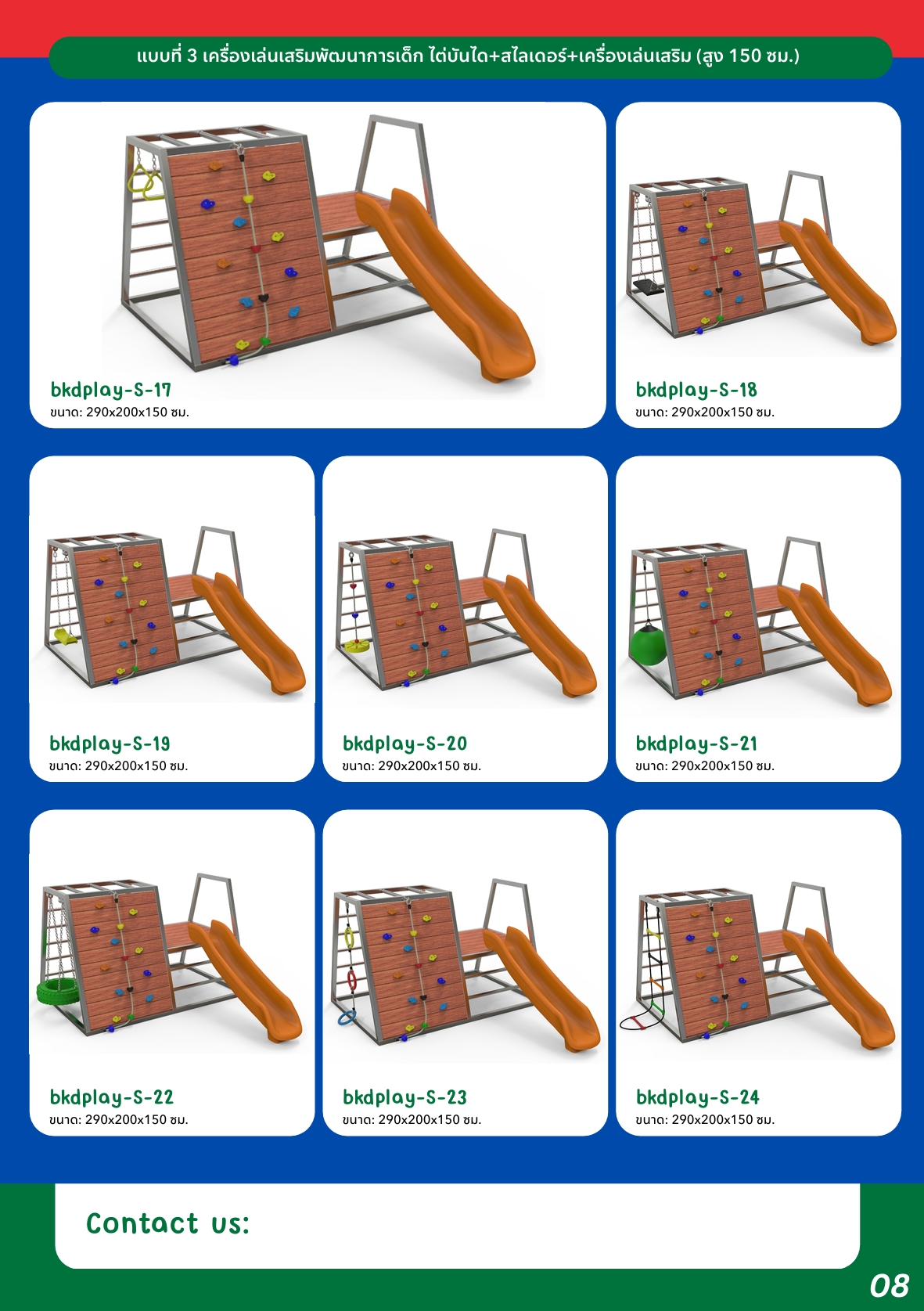 แบบที่ 3 เครื่องเล่นเสริมพัฒนาการเด็ก ไต่บันได+สไลเดอร์+เครื่องเล่นเสริม (สูง 150 ซม.)

bkdplay-S-17
ขนาด: 290x200x150 ซม.

bkdplay-S-18
ขนาด: 290x200x150 ซม.

bkdplay-S-19
ขนาด: 290x200x150 ซม.

bkdplay-S-20
ขนาด: 290x200x150 ซม.

bkdplay-S-21
ขนาด: 290x200x150 ซม.

bkdplay-S-22
ขนาด: 290x200x150 ซม.

bkdplay-S-23
ขนาด: 290x200x150 ซม.

bkdplay-S-24
ขนาด: 290x200x150 ซม.

Contact us:

08