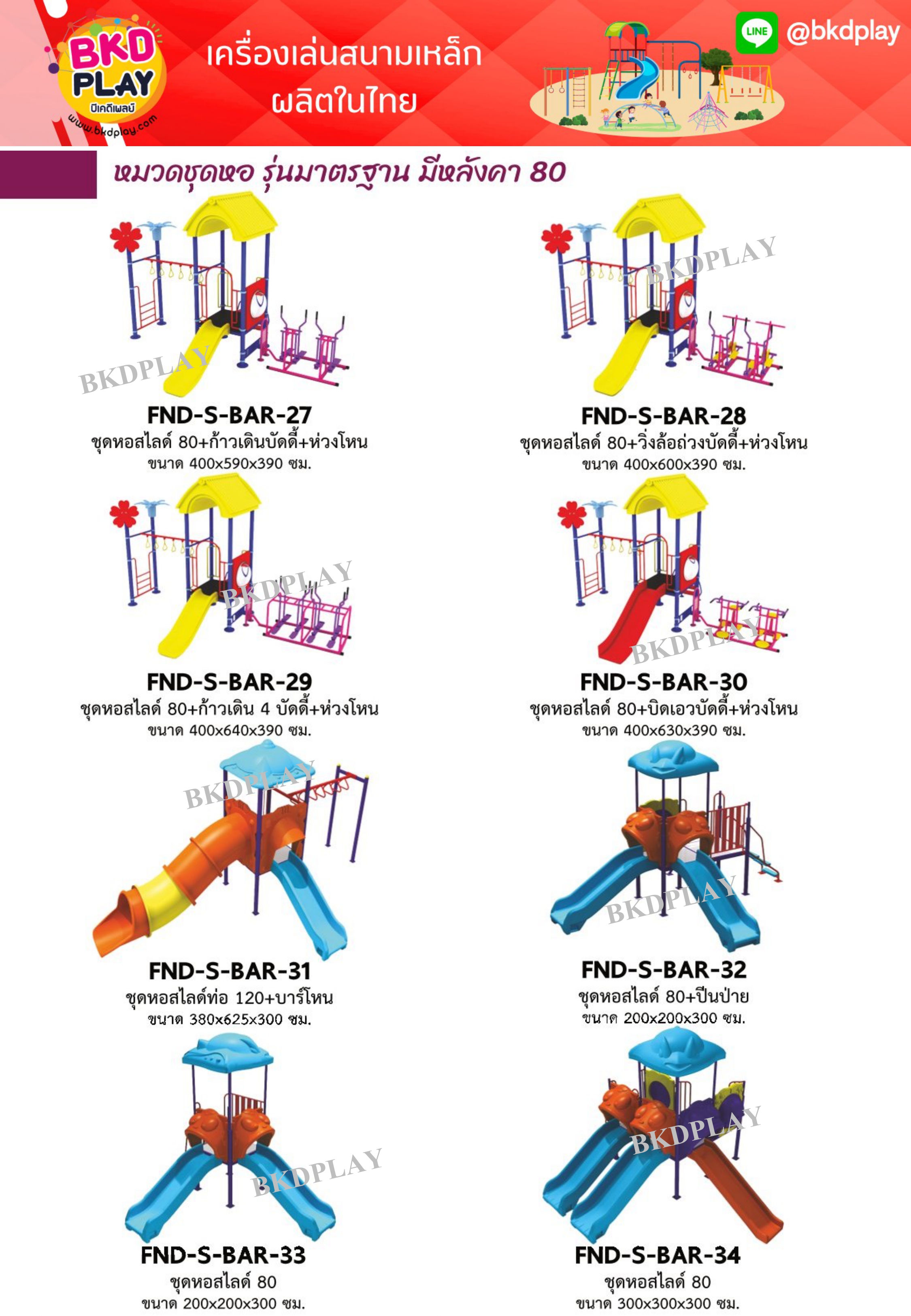 BKD PLAY
บีเคดีเพลย์
www.bkdplay.com

เครื่องเล่นสนามเหล็ก
ผลิตในไทย

LINE @bkdplay

หมวดชุดหอ รุ่นมาตรฐาน มีหลังคา 80

BKDPLAY

FND-S-BAR-27
ชุดหอสไลด์ 80+ก้าวเดินบัดดี้+ห่วงโหน
ขนาด 400x590x390 ซม.

BKDPLAY

FND-S-BAR-28
ชุดหอสไลด์ 80+วิ่งล้อถ่วงบัดดี้+ห่วงโหน
ขนาด 400x600x390 ซม.

BKDPLAY

FND-S-BAR-29
ชุดหอสไลด์ 80+ก้าวเดิน 4 บัดดี้+ห่วงโหน
ขนาด 400x640x390 ซม.

BKDPLAY

FND-S-BAR-30
ชุดหอสไลด์ 80+บิดเอวบัดดี้+ห่วงโหน
ขนาด 400x630x390 ซม.

BKDPLAY

FND-S-BAR-31
ชุดหอสไลด์ท่อ 120+บาร์โหน
ขนาด 380x625x300 ซม.

BKDPLAY

FND-S-BAR-32
ชุดหอสไลด์ 80+ปีนป่าย
ขนาด 200x200x300 ซม.

BKDPLAY

FND-S-BAR-33
ชุดหอสไลด์ 80
ขนาด 200x200x300 ซม.

BKDPLAY

FND-S-BAR-34
ชุดหอสไลด์ 80
ขนาด 300x300x300 ซม.