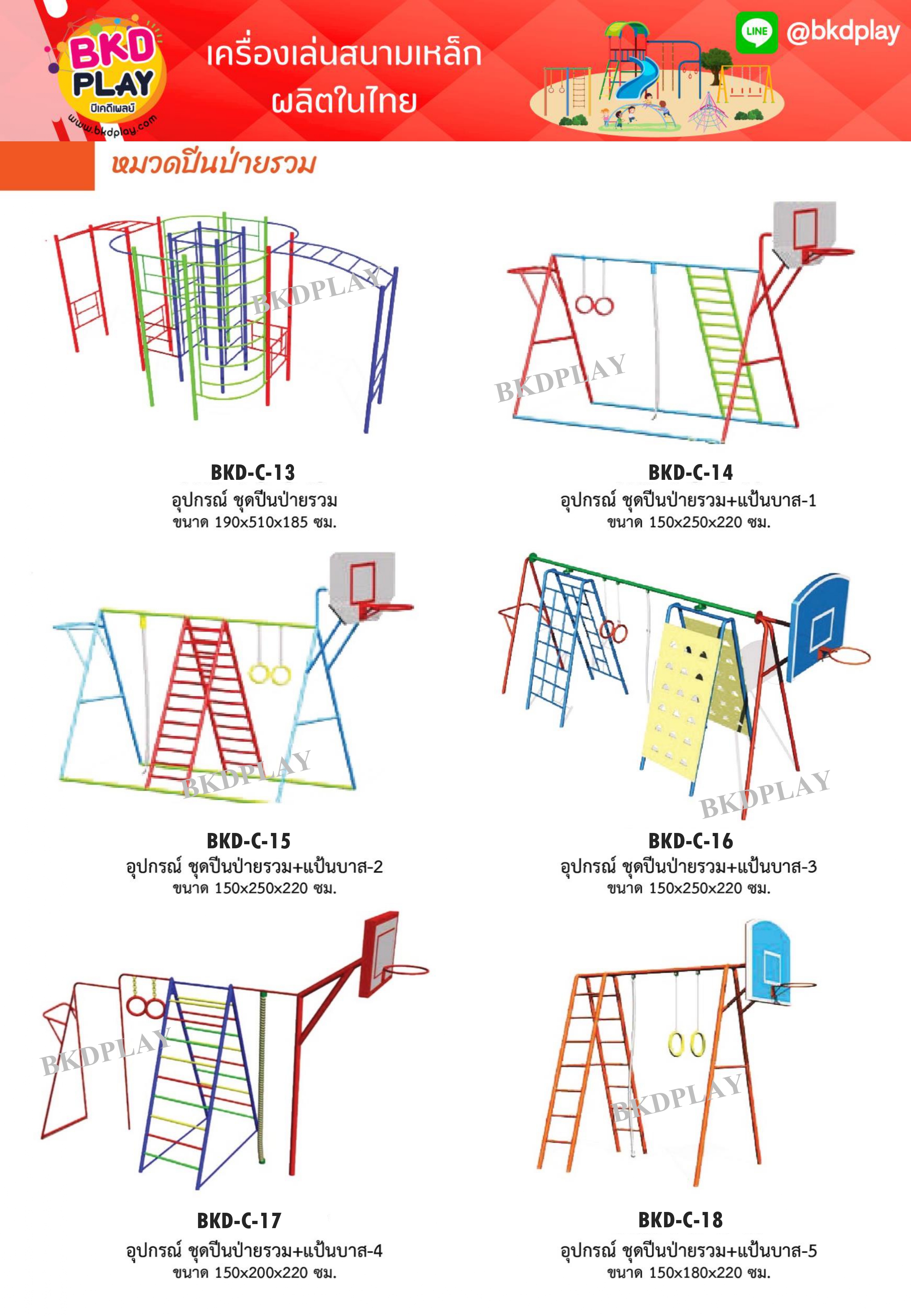 BKD PLAY
บีเคดีเพลย์
www.bkdplay.com

เครื่องเล่นสนามเหล็ก
ผลิตในไทย

LINE @bkdplay

หมวดปีนป่ายรวม

BKDPLAY

BKD-C-13
อุปกรณ์ ชุดปีนป่ายรวม
ขนาด 190x510x185 ซม.

BKDPLAY

BKD-C-14
อุปกรณ์ ชุดปีนป่ายรวม+แป้นบาส-1
ขนาด 150x250x220 ซม.

BKDPLAY

BKD-C-15
อุปกรณ์ ชุดปีนป่ายรวม+แป้นบาส-2
ขนาด 150x250x220 ซม.

BKDPLAY

BKD-C-16
อุปกรณ์ ชุดปีนป่ายรวม+แป้นบาส-3
ขนาด 150x250x220 ซม.

BKDPLAY

BKD-C-17
อุปกรณ์ ชุดปีนป่ายรวม+แป้นบาส-4
ขนาด 150x200x220 ซม.

BKDPLAY

BKD-C-18
อุปกรณ์ ชุดปีนป่ายรวม+แป้นบาส-5
ขนาด 150x180x220 ซม.