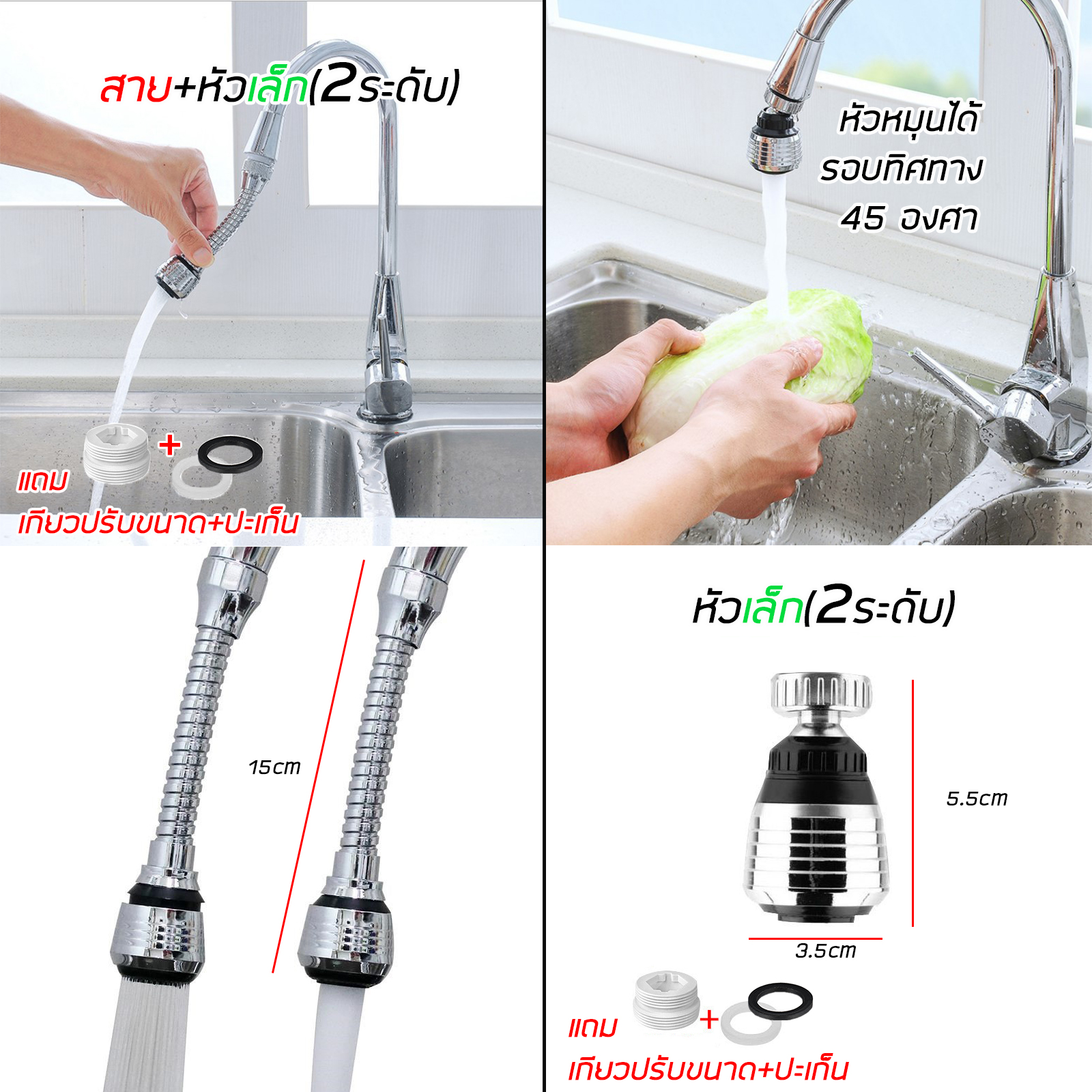 สาย+หัวเล็ก(2ระดับ)

แถม

+

เกียวปรับขนาด+ปะเก็น

หัวหมุนได้ รอบทิศทาง 45 องศา

15cm

หัวเล็ก(2ระดับ)

5.5cm

3.5cm

แถม

+

เกียวปรับขนาด+ปะเก็น