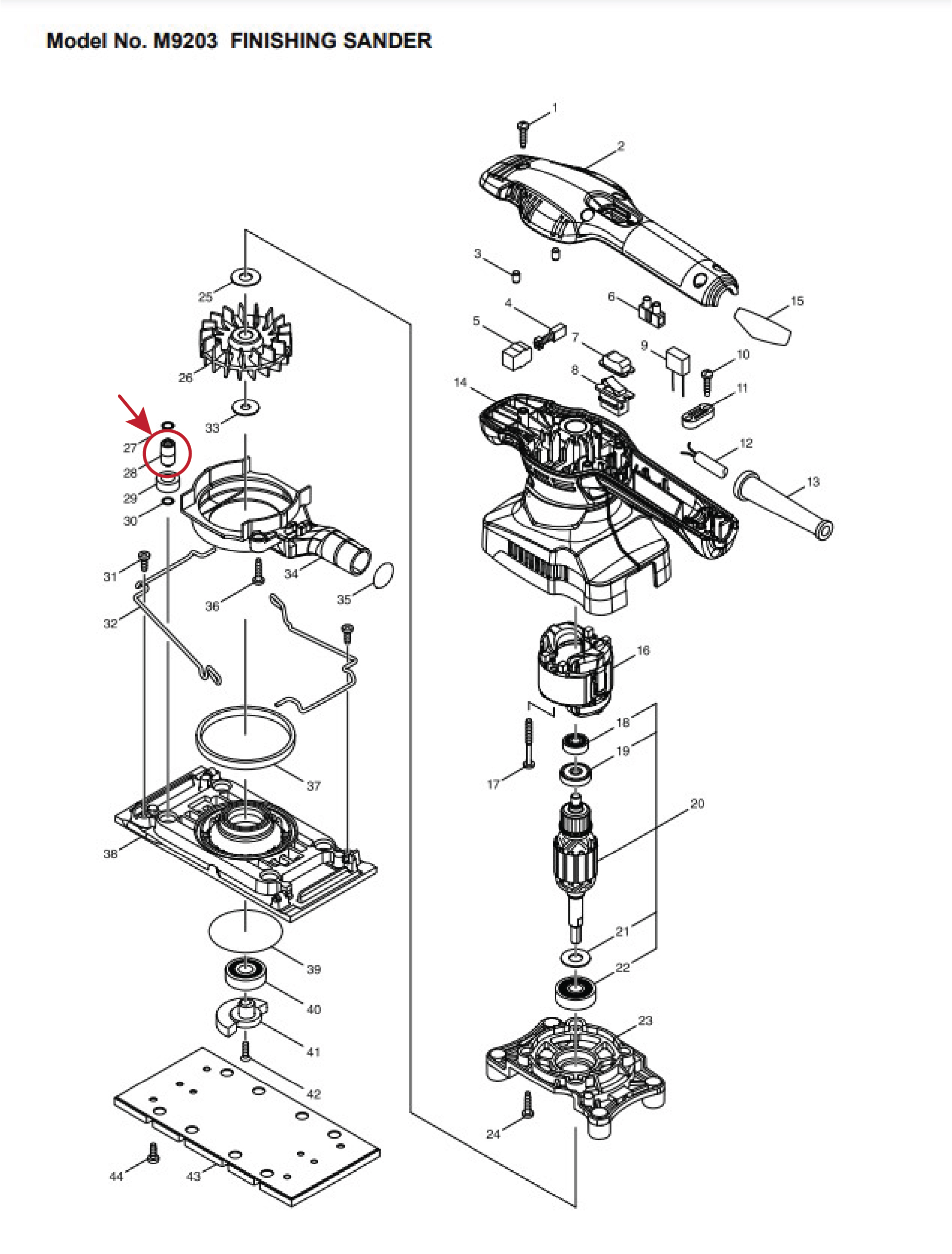 Model No. M9203 FINISHING SANDER

1
2
3
4
5
6
7
8
9
10
11
12
13
14
15
16
17
18
19
20
21
22
23
24
25
26
27
28
29
30
31
32
33
34
35
36
37
38
39
40
41
42
43
44