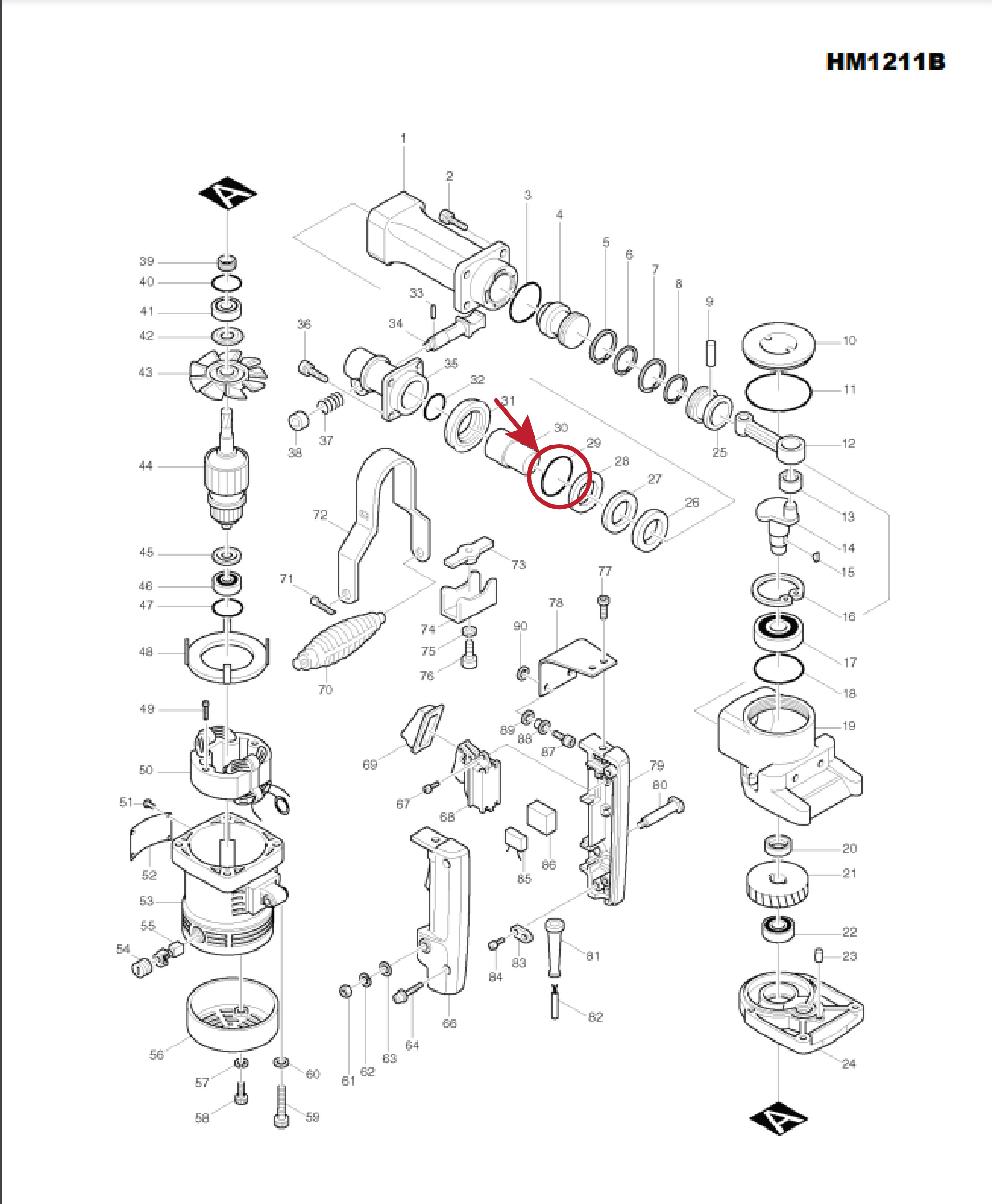 HM1211B

A

1
2
3
4
5
6
7
8
9
10
11
12
13
14
15
16
17
18
19
20
21
22
23
24
25
26
27
28
29
30
31
32
33
34
35
36
37
38
39
40
41
42
43
44
45
46
47
48
49
50
51
52
53
54
55
56
57
58
59
60
61
62
63
64
66
67
68
69
70
71
72
73
74
75
76
77
78
79
80
81
82
83
84
85
86
87
88
89
90

A