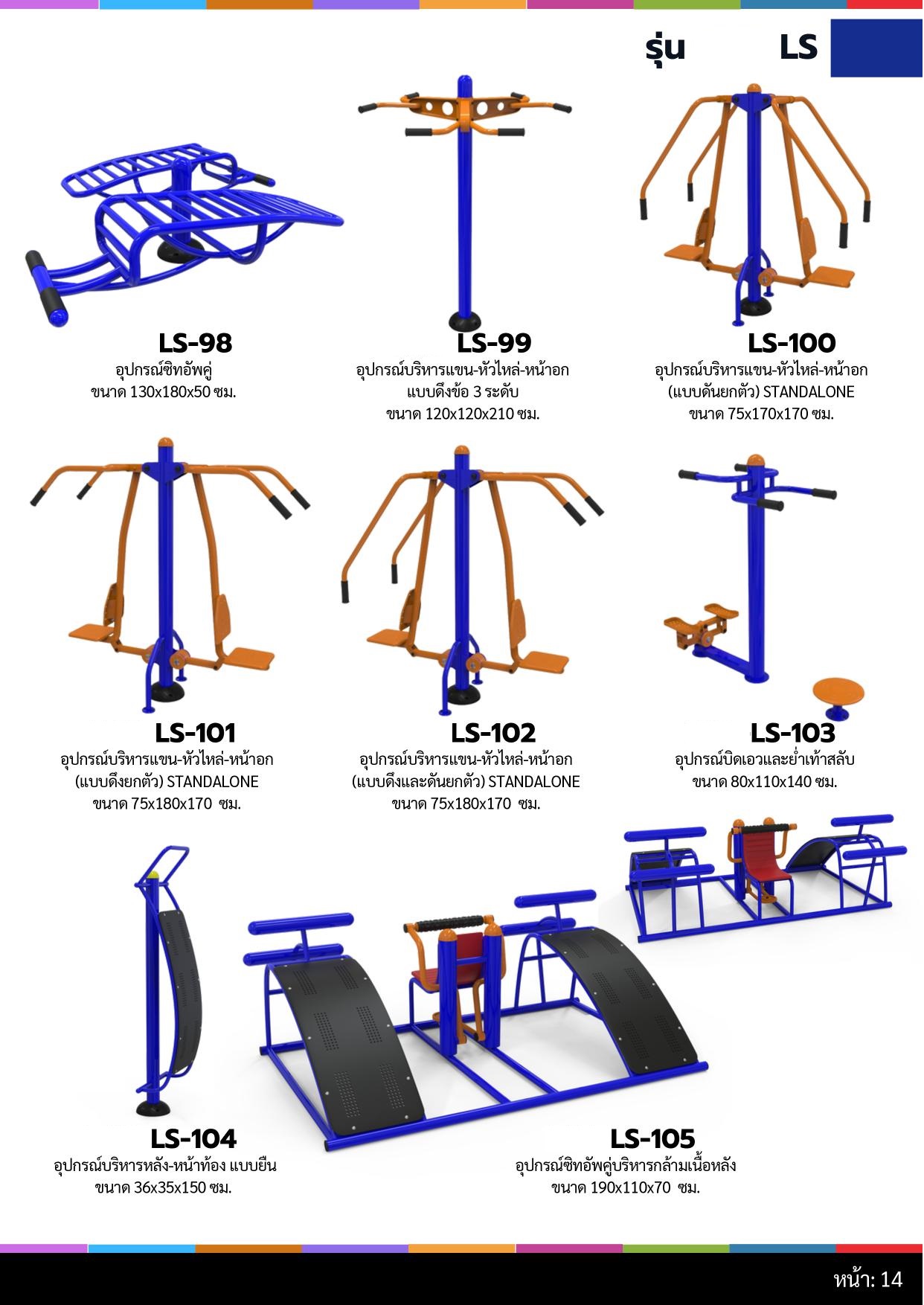 รุ่น LS

LS-98
อุปกรณ์ซิทอัพคู่
ขนาด 130x180x50 ซม.

LS-99
อุปกรณ์บริหารแขน-หัวไหล่-หน้าอก
แบบดึงข้อ 3 ระดับ
ขนาด 120x120x210 ซม.

LS-100
อุปกรณ์บริหารแขน-หัวไหล่-หน้าอก
(แบบดันยกตัว) STANDALONE
ขนาด 75x170x170 ซม.

LS-101
อุปกรณ์บริหารแขน-หัวไหล่-หน้าอก
(แบบดึงยกตัว) STANDALONE
ขนาด 75x180x170 ซม.

LS-102
อุปกรณ์บริหารแขน-หัวไหล่-หน้าอก
(แบบดึงและดันยกตัว) STANDALONE
ขนาด 75x180x170 ซม.

LS-103
อุปกรณ์บิดเอวและย่ำเท้าสลับ
ขนาด 80x110x140 ซม.

LS-104
อุปกรณ์บริหารหลัง-หน้าท้อง แบบยืน
ขนาด 36x35x150 ซม.

LS-105
อุปกรณ์ซิทอัพคู่บริหารกล้ามเนื้อหลัง
ขนาด 190x110x70 ซม.

หน้า: 14