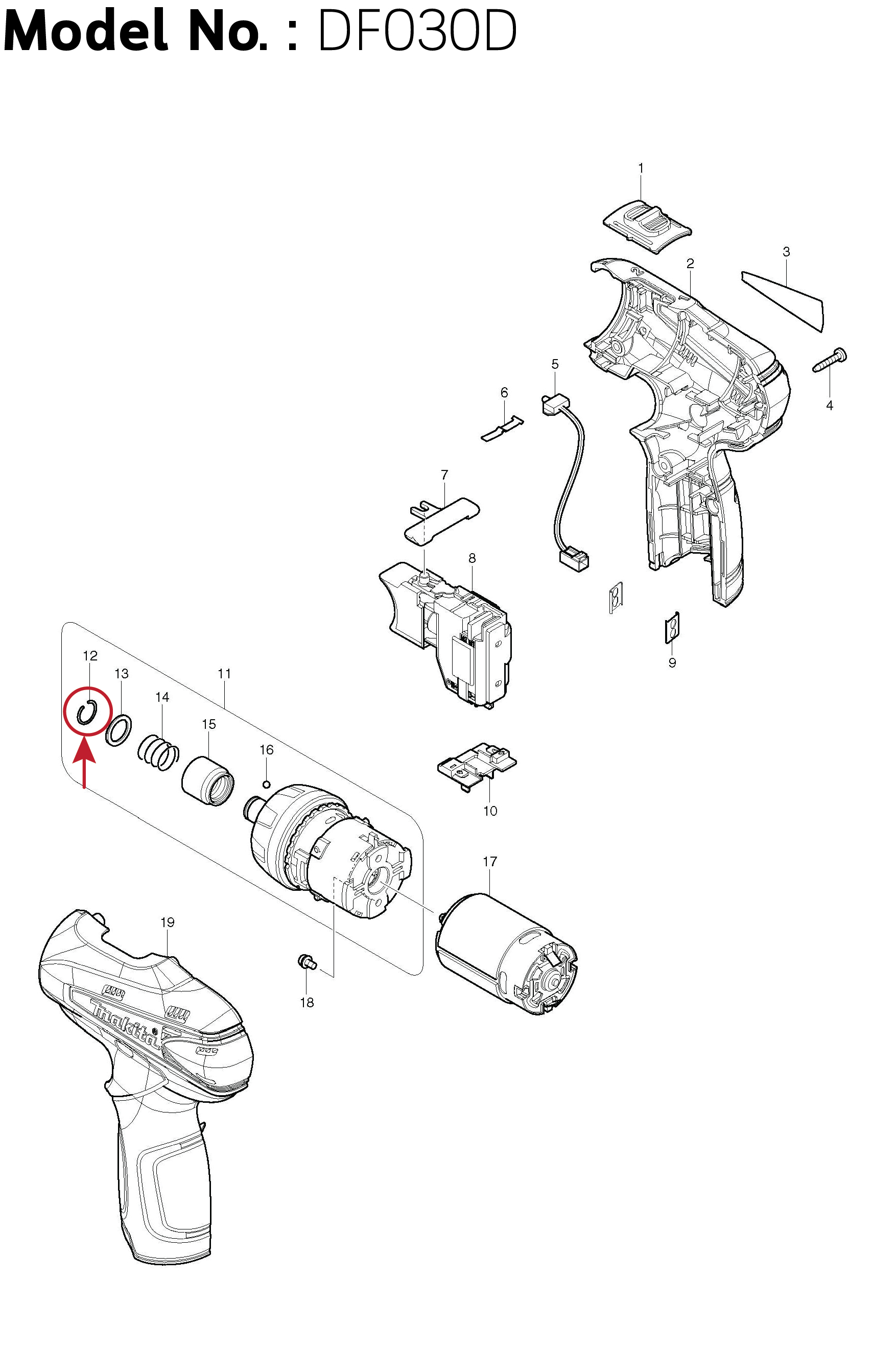 Model No. : DF030D

1
2
3
4
5
6
7
8
9
10
11
12
13
14
15
16
17
18
19

makita