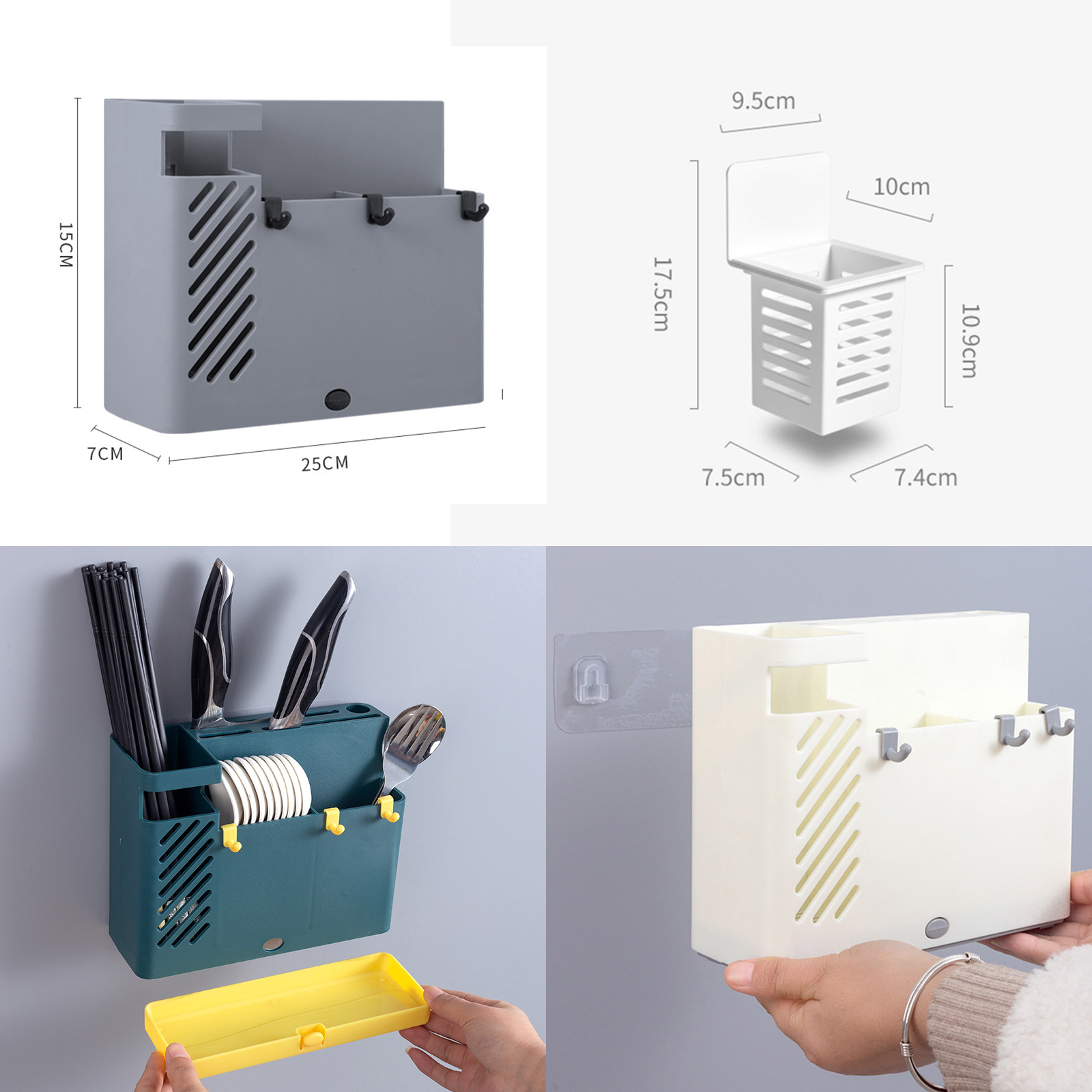 15CM

7CM

25CM

9.5cm

10cm

17.5cm

10.9cm

7.5cm

7.4cm