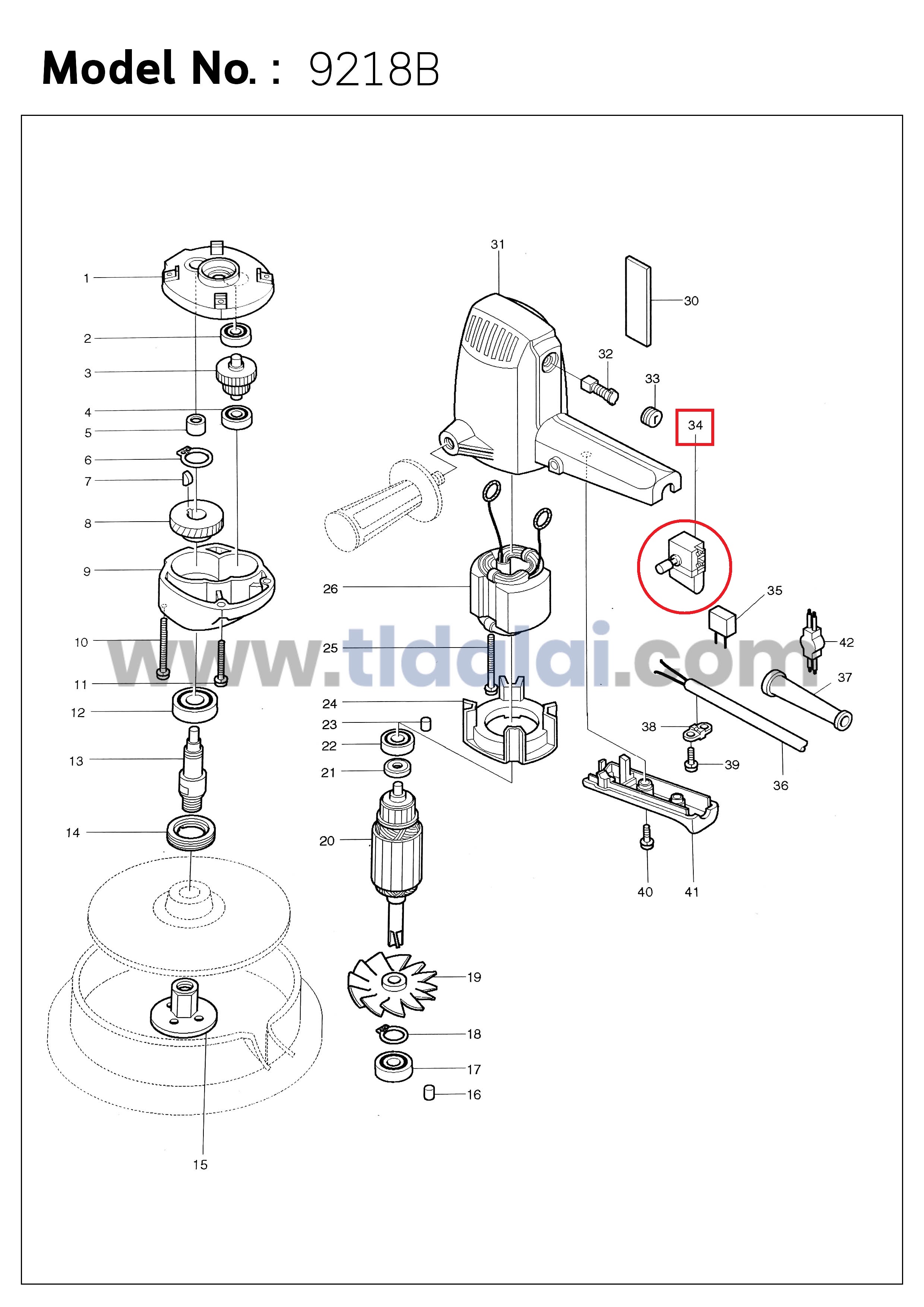 Model No. : 9218B

1
2
3
4
5
6
7
8
9
10
11
12
13
14
15

31
30
32
33
34
26
35
42
25
37
24
23
22
21
38
39
36
20
40
41
19
18
17
16

www.tldalai.com