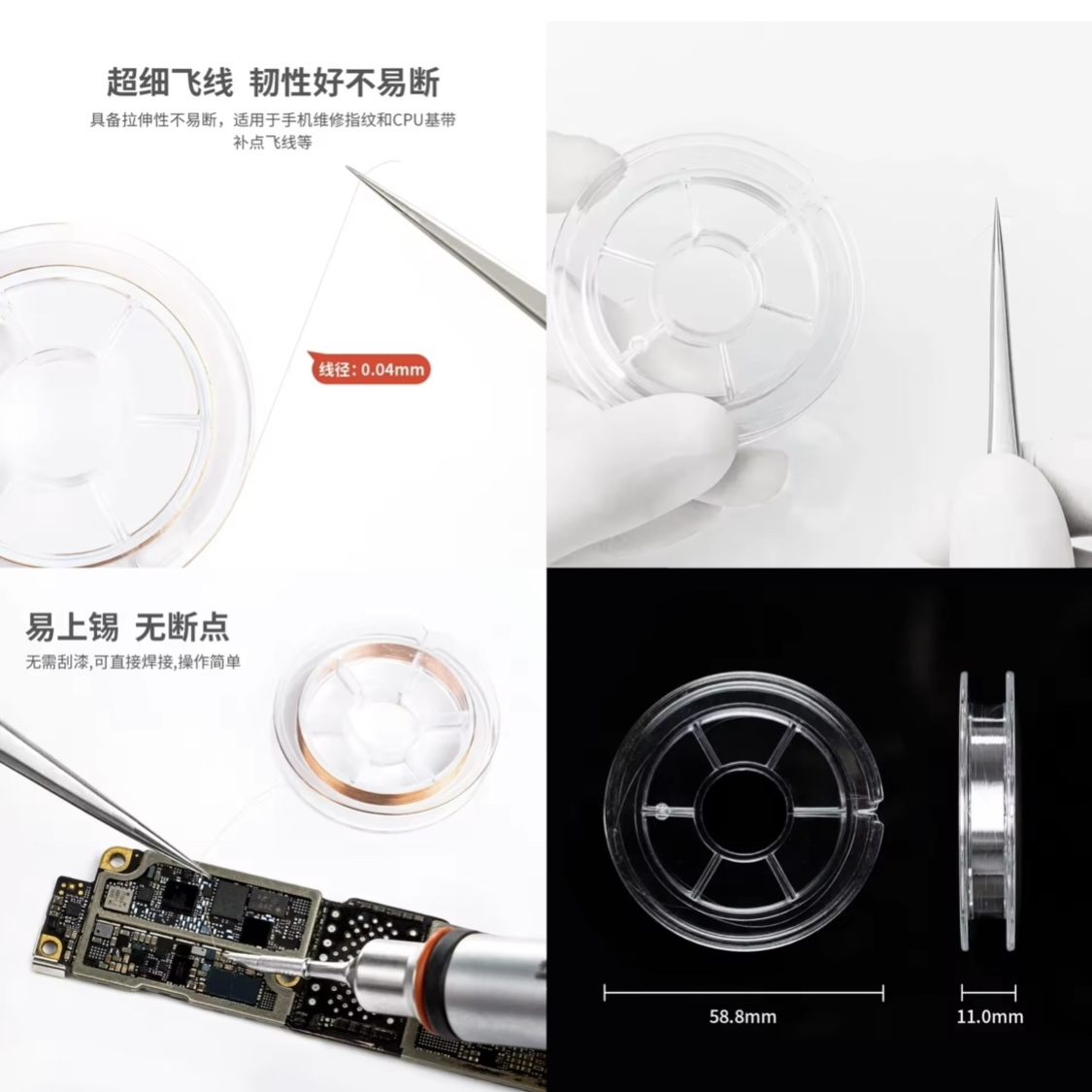 超细飞线 韧性好不易断

具备拉伸性不易断，适用于手机维修指纹和CPU基带补点飞线等

线径：0.04mm

易上锡 无断点

无需刮漆,可直接焊接,操作简单

58.8mm

11.0mm