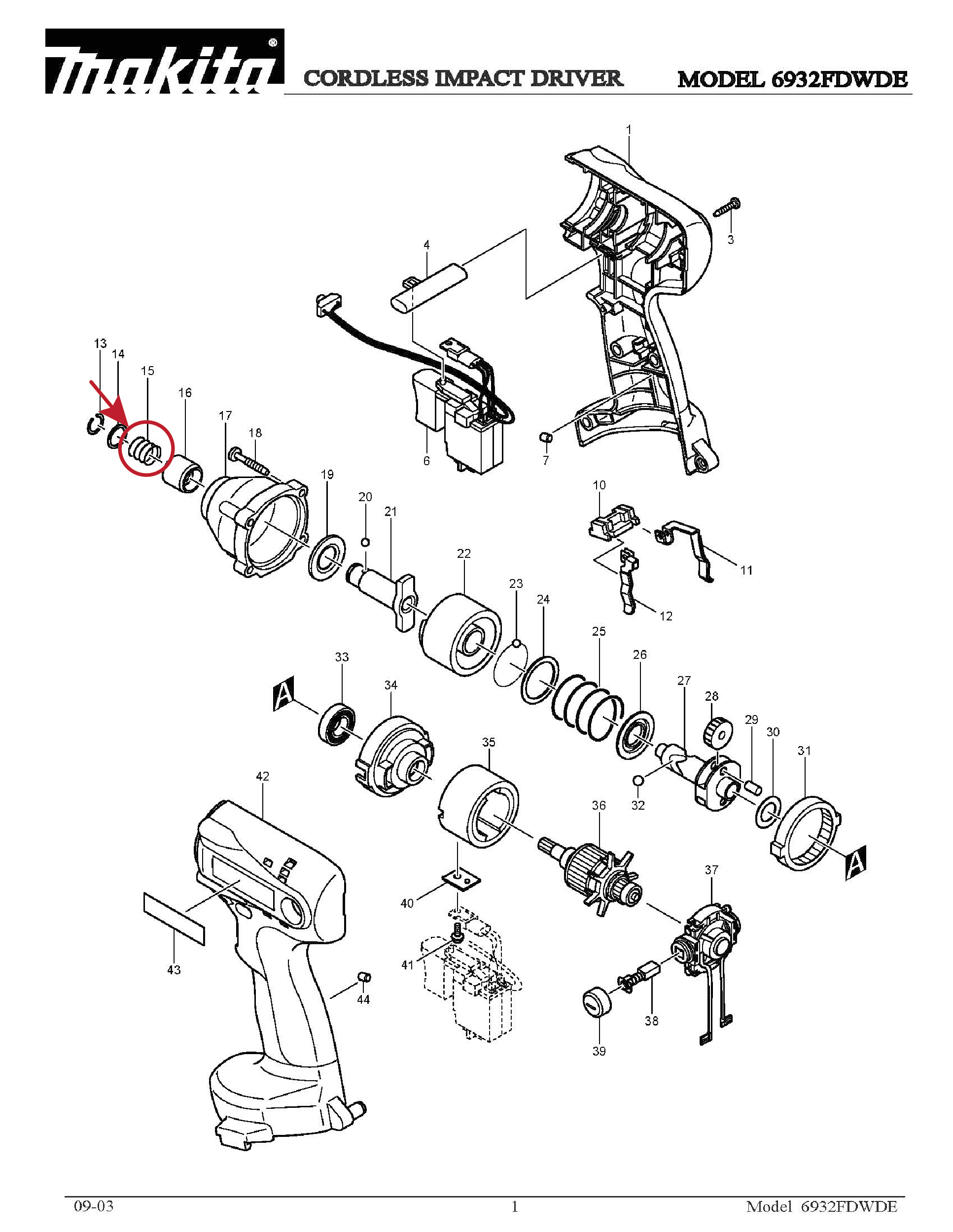 makita®

CORDLESS IMPACT DRIVER

MODEL 6932FDWDE

1
3
4
6
7
10
11
12
13
14
15
16
17
18
19
20
21
22
23
24
25
26
27
28
29
30
31
32
33
34
35
36
37
38
39
40
41
42
43
44
A
A

09-03

1

Model 6932FDWDE