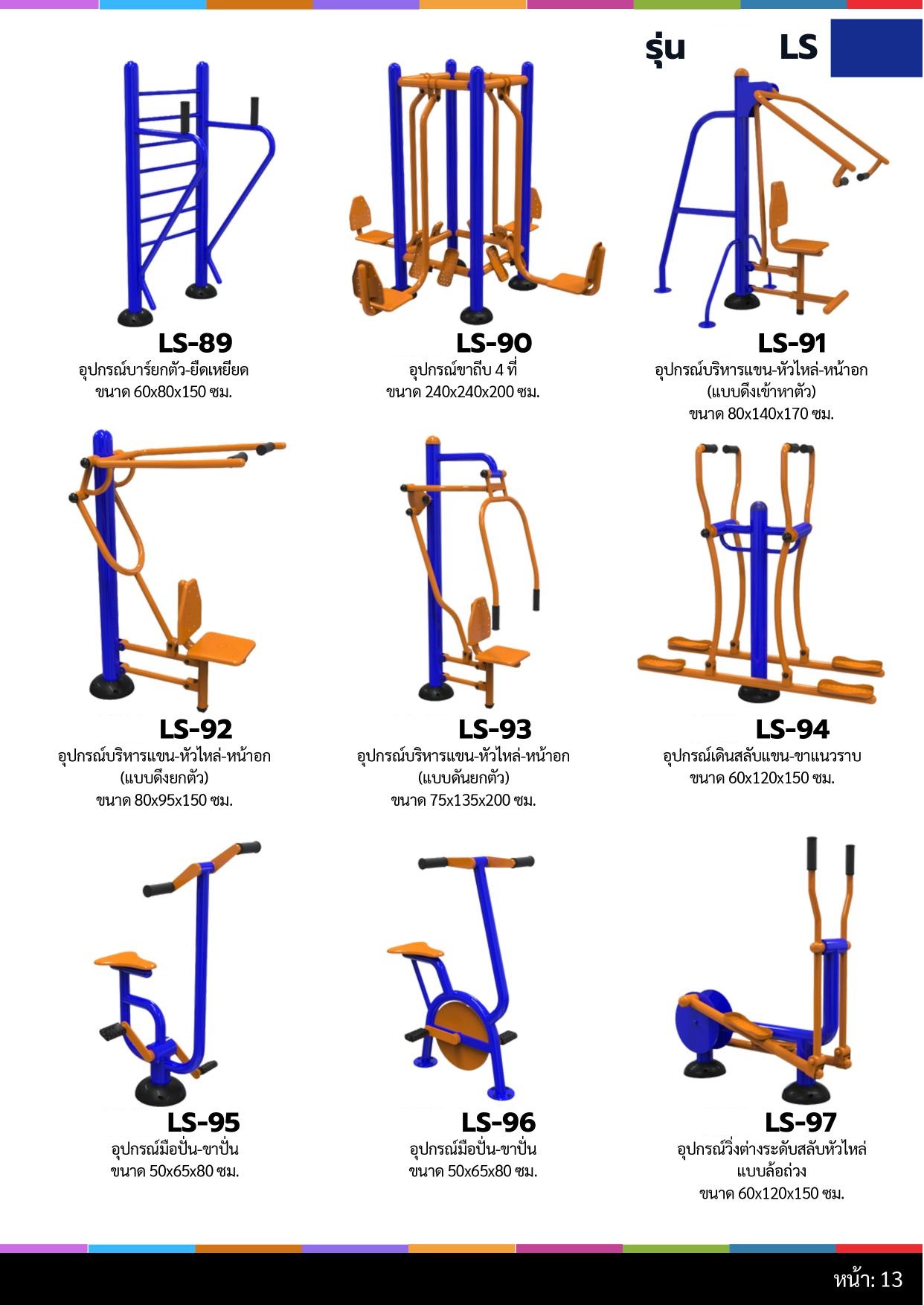 รุ่น LS

LS-89
อุปกรณ์บาร์ยกตัว-ยืดเหยียด
ขนาด 60x80x150 ซม.

LS-90
อุปกรณ์ขาถีบ 4 ที่
ขนาด 240x240x200 ซม.

LS-91
อุปกรณ์บริหารแขน-หัวไหล่-หน้าอก
(แบบดึงเข้าหาตัว)
ขนาด 80x140x170 ซม.

LS-92
อุปกรณ์บริหารแขน-หัวไหล่-หน้าอก
(แบบดึงยกตัว)
ขนาด 80x95x150 ซม.

LS-93
อุปกรณ์บริหารแขน-หัวไหล่-หน้าอก
(แบบดันยกตัว)
ขนาด 75x135x200 ซม.

LS-94
อุปกรณ์เดินสลับแขน-ขาแนวราบ
ขนาด 60x120x150 ซม.

LS-95
อุปกรณ์มือปั่น-ขาปั่น
ขนาด 50x65x80 ซม.

LS-96
อุปกรณ์มือปั่น-ขาปั่น
ขนาด 50x65x80 ซม.

LS-97
อุปกรณ์วิ่งต่างระดับสลับหัวไหล่
แบบล้อถ่วง
ขนาด 60x120x150 ซม.

หน้า: 13