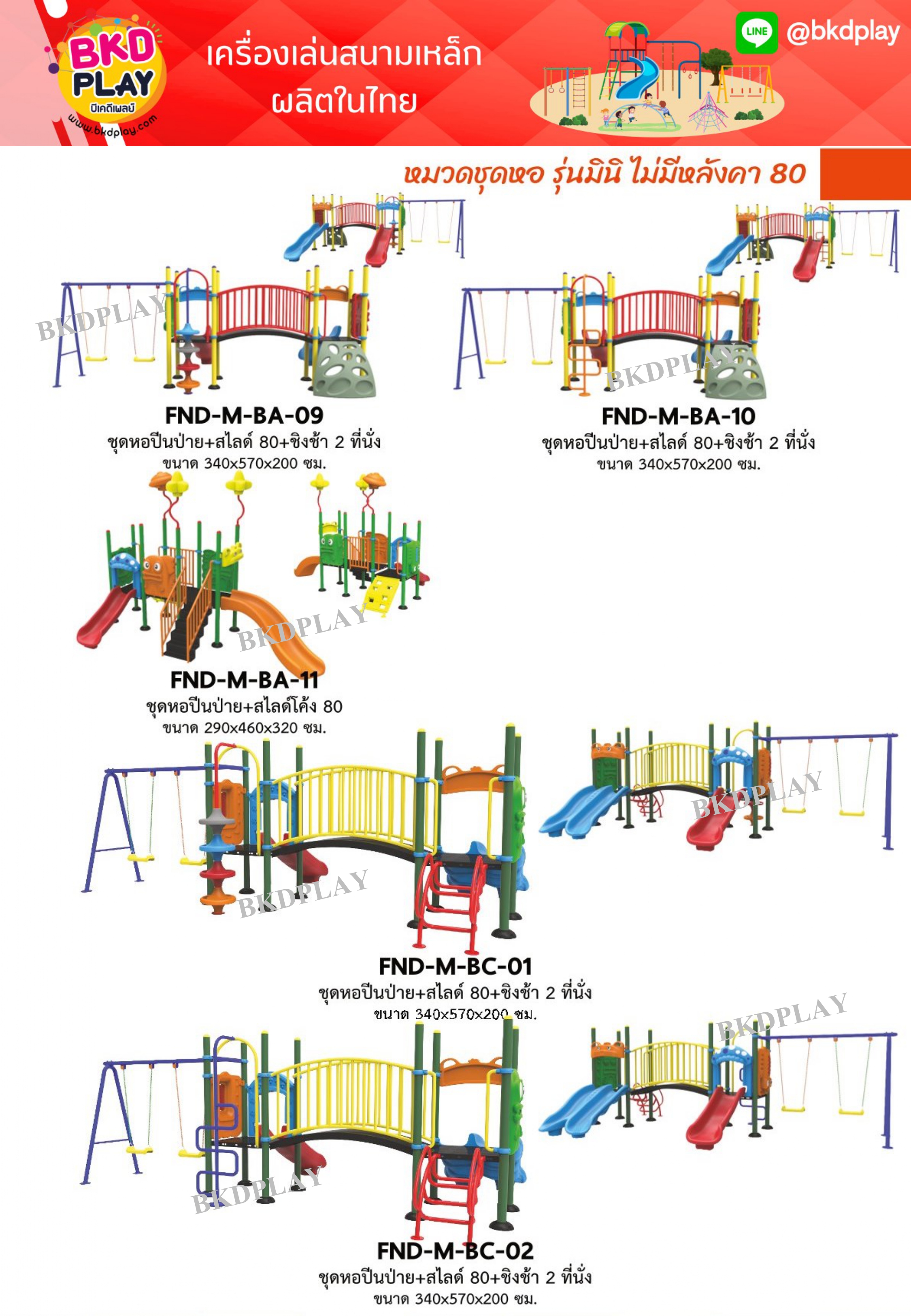 BKD PLAY
บีเคดีเพลย์
www.bkdplay.com

เครื่องเล่นสนามเหล็ก
ผลิตในไทย

LINE @bkdplay

หมวดชุดหอ รุ่นมินิ ไม่มีหลังคา 80

BKDPLAY

FND-M-BA-09
ชุดหอปีนป่าย+สไลด์ 80+ชิงช้า 2 ที่นั่ง
ขนาด 340x570x200 ซม.

BKDPLAY

FND-M-BA-10
ชุดหอปีนป่าย+สไลด์ 80+ชิงช้า 2 ที่นั่ง
ขนาด 340x570x200 ซม.

BKDPLAY

FND-M-BA-11
ชุดหอปีนป่าย+สไลด์โค้ง 80
ขนาด 290x460x320 ซม.

BKDPLAY

BKDPLAY

FND-M-BC-01
ชุดหอปีนป่าย+สไลด์ 80+ชิงช้า 2 ที่นั่ง
ขนาด 340x570x200 ซม.

BKDPLAY

BKDPLAY

FND-M-BC-02
ชุดหอปีนป่าย+สไลด์ 80+ชิงช้า 2 ที่นั่ง
ขนาด 340x570x200 ซม.