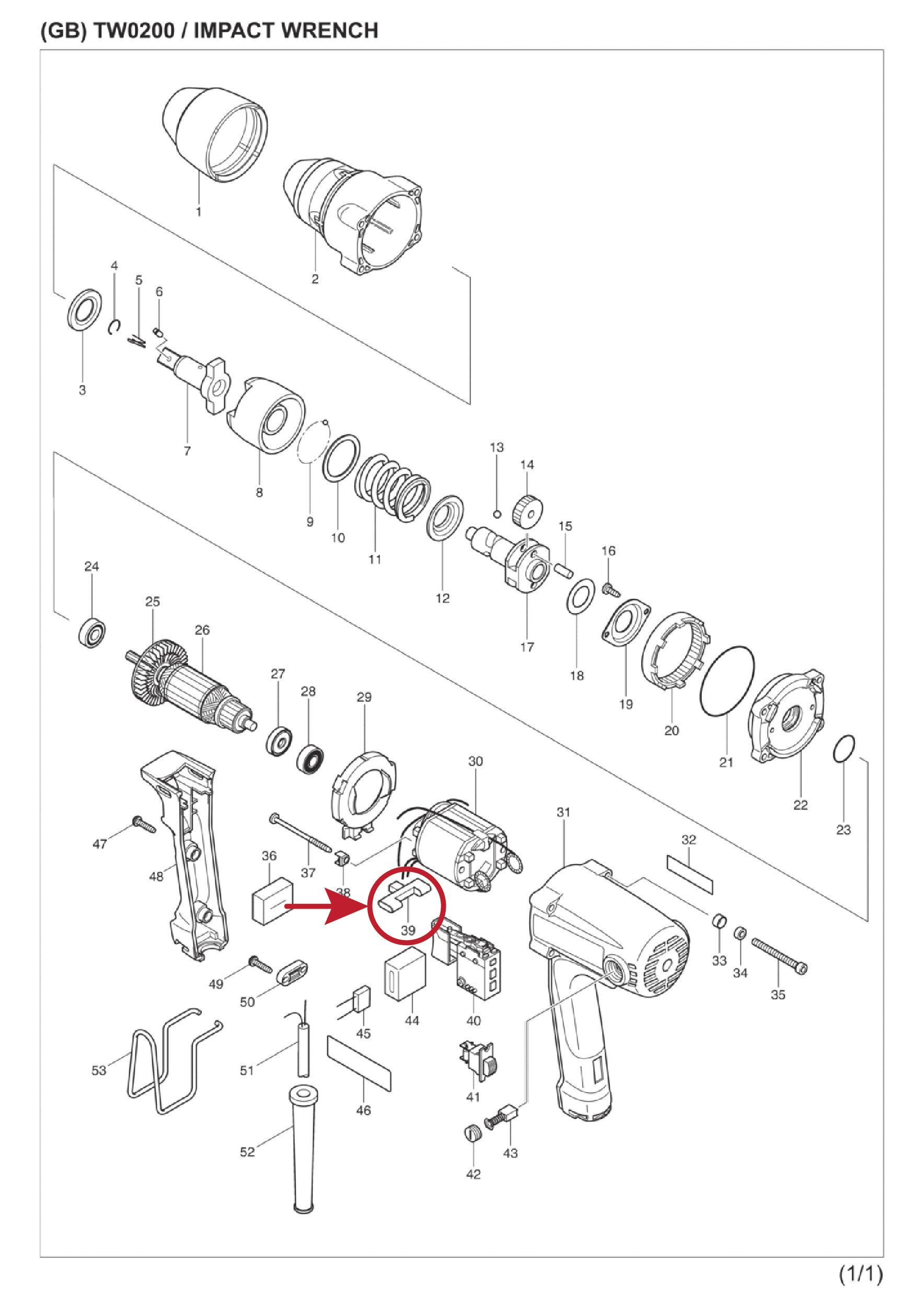 (GB) TW0200 / IMPACT WRENCH

1
2
4
5
6
3
7
8
9
10
11
12
13
14
15
16
17
18
19
20
21
22
23
24
25
26
27
28
29
30
31
32
33
34
35
36
37
38
39
40
41
42
43
44
45
46
47
48
49
50
51
52
53

(1/1)