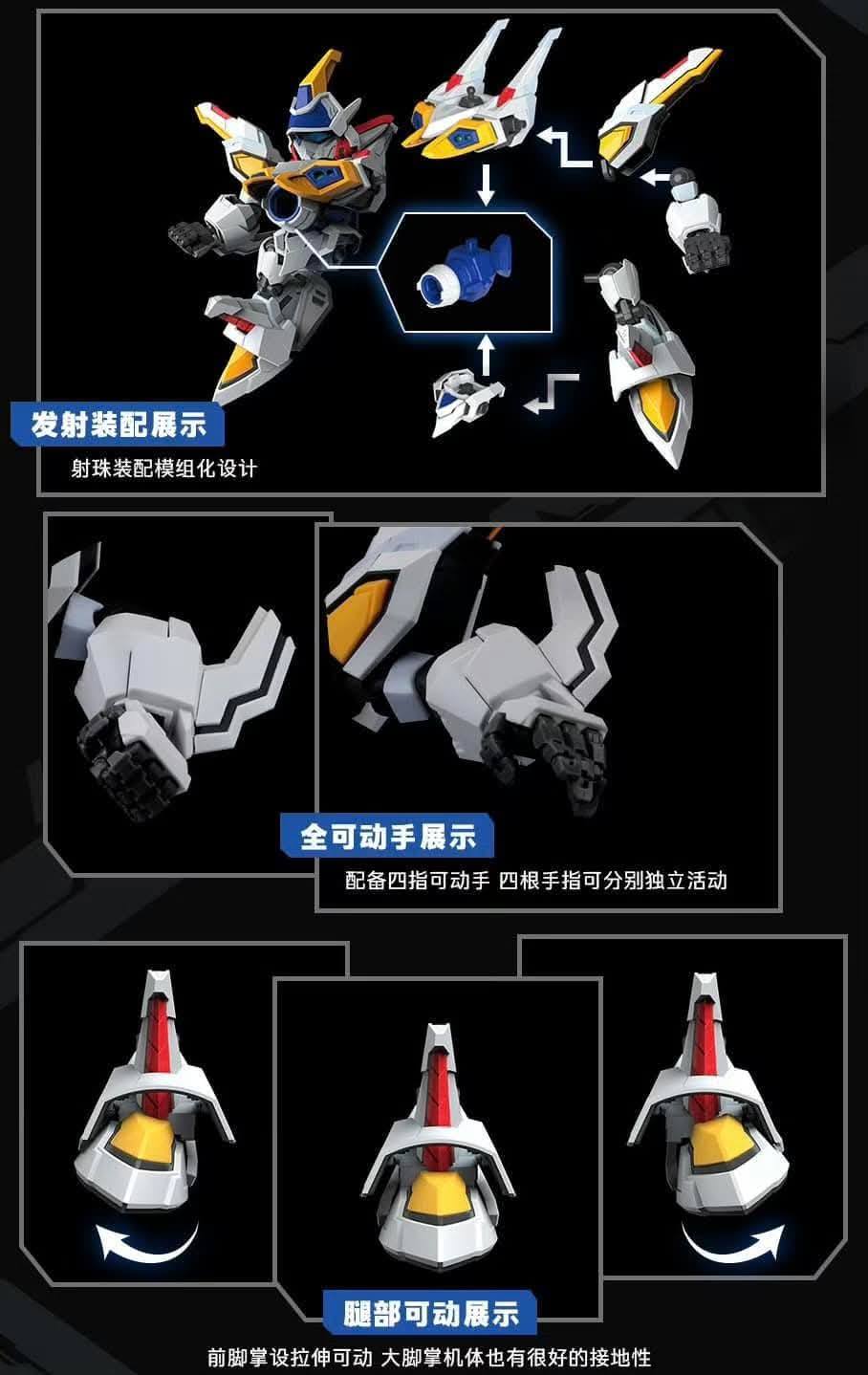 发射装配展示

射珠装配模组化设计

全可动手展示

配备四指可动手 四根手指可分别独立活动

腿部可动展示

前脚掌设拉伸可动 大脚掌机体也有很好的接地性