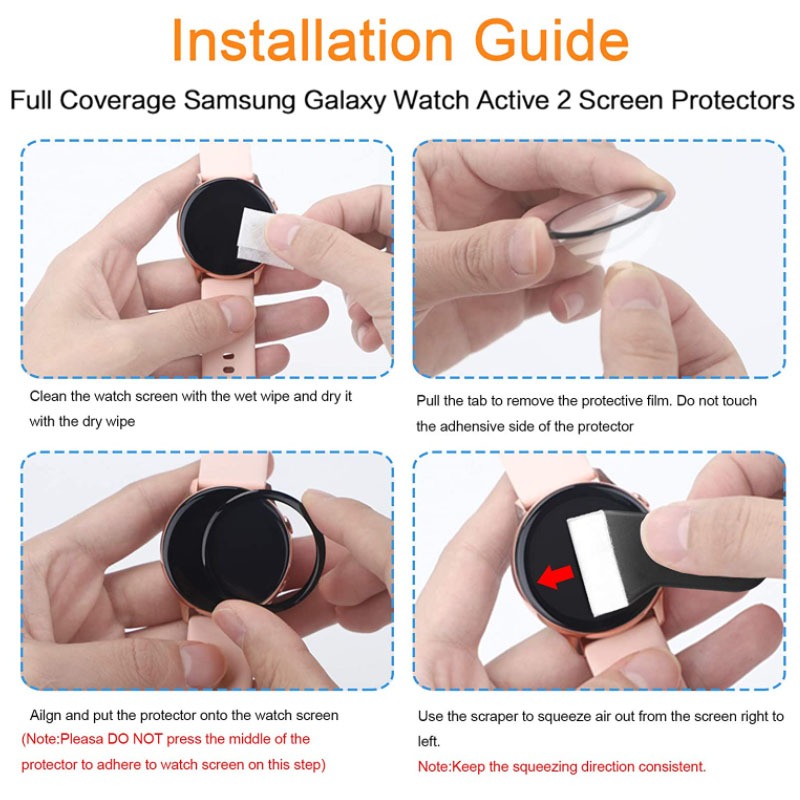 Installation Guide

Full Coverage Samsung Galaxy Watch Active 2 Screen Protectors

Clean the watch screen with the wet wipe and dry it with the dry wipe

Pull the tab to remove the protective film. Do not touch the adhensive side of the protector

Ailgn and put the protector onto the watch screen
(Note:Pleasa DO NOT press the middle of the protector to adhere to watch screen on this step)

Use the scraper to squeeze air out from the screen right to left.
Note:Keep the squeezing direction consistent.