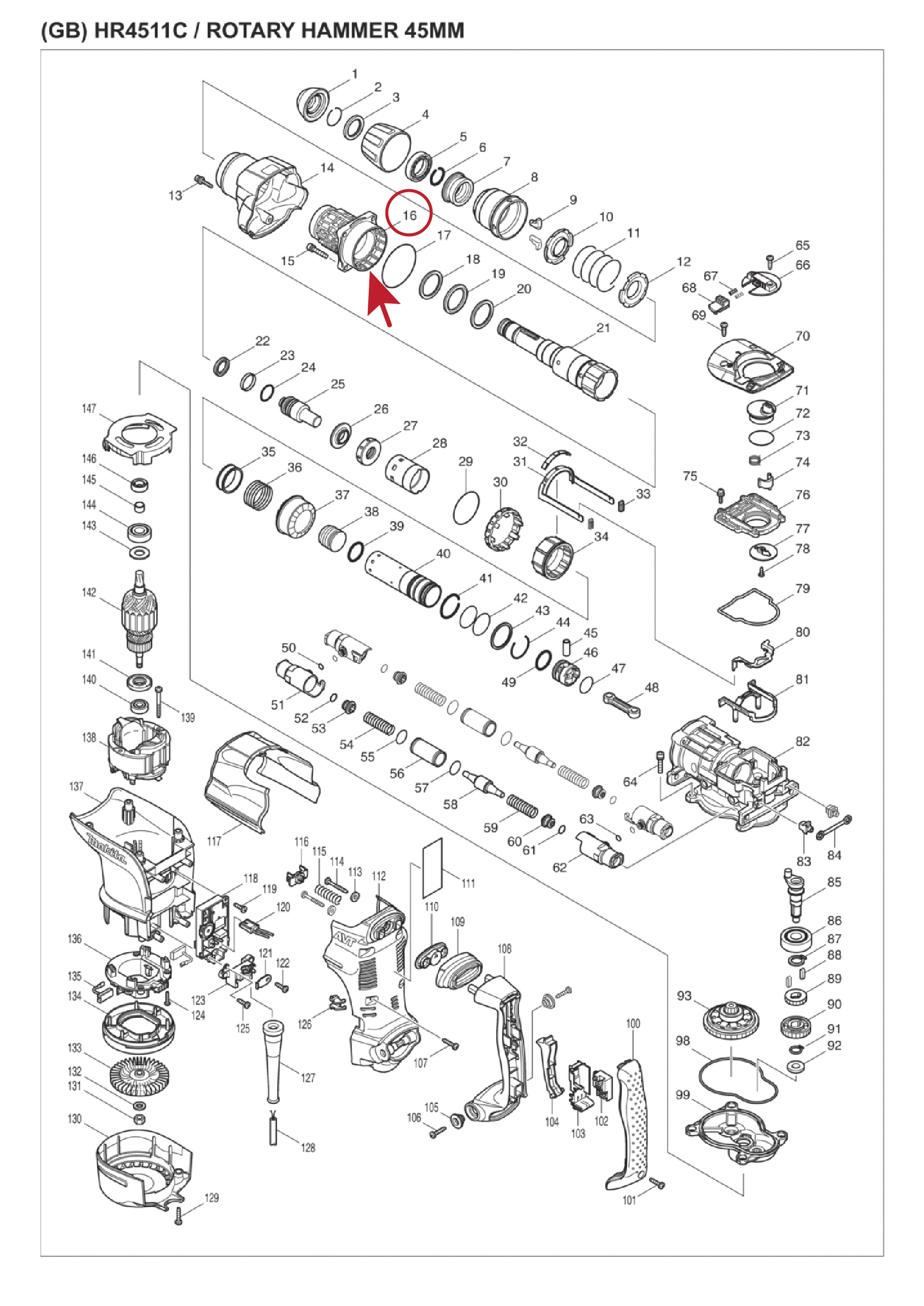 (GB) HR4511C / ROTARY HAMMER 45MM

1 2 3 4 5 6 7 8 9 10 11 12 13 14 15 16 17 18 19 20 21 22 23 24 25 26 27 28 29 30 31 32 33 34 35 36 37 38 39 40 41 42 43 44 45 46 47 48 49 50 51 52 53 54 55 56 57 58 59 60 61 62 63 64 65 66 67 68 69 70 71 72 73 74 75 76 77 78 79 80 81 82 83 84 85 86 87 88 89 90 91 92 93 98 99 100 101 102 103 104 105 106 107 108 109 110 111 112 113 114 115 116 117 118 119 120 121 122 123 124 125 126 127 128 129 130 131 132 133 134 135 136 137 138 139 140 141 142 143 144 145 146 147

makita

AVT