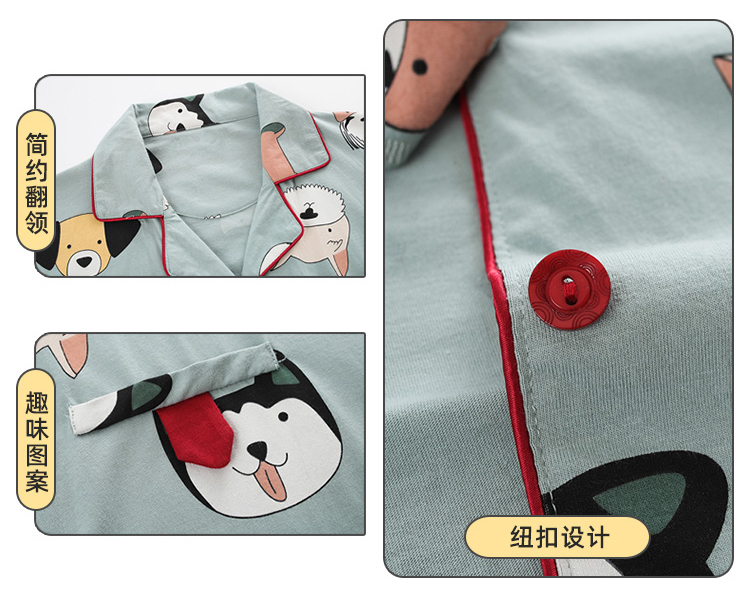 简约翻领

趣味图案

纽扣设计