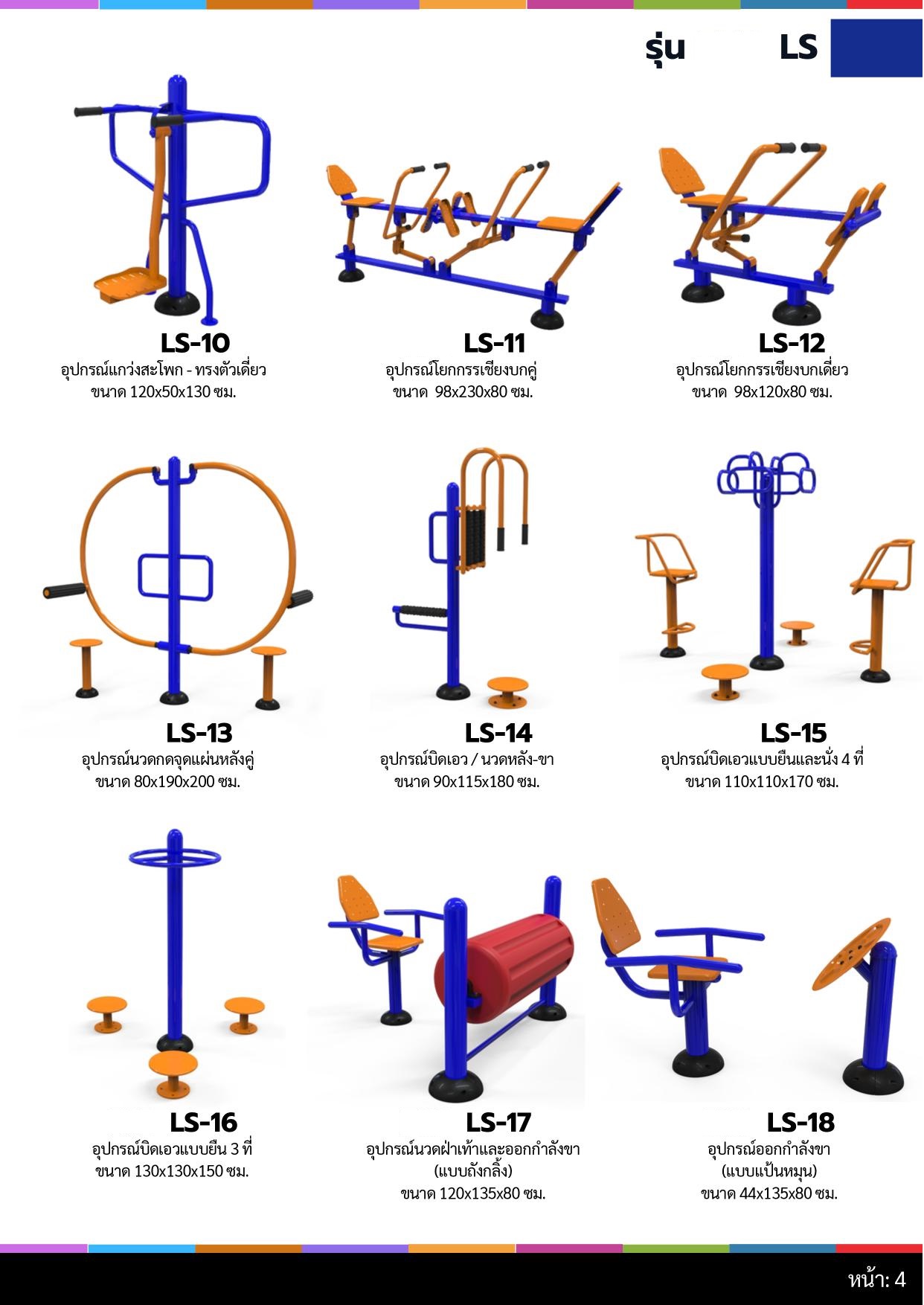 รุ่น LS

LS-10
อุปกรณ์แกว่งสะโพก - ทรงตัวเดี่ยว
ขนาด 120x50x130 ซม.

LS-11
อุปกรณ์โยกกรรเชียงบกคู่
ขนาด 98x230x80 ซม.

LS-12
อุปกรณ์โยกกรรเชียงบกเดี่ยว
ขนาด 98x120x80 ซม.

LS-13
อุปกรณ์นวดกดจุดแผ่นหลังคู่
ขนาด 80x190x200 ซม.

LS-14
อุปกรณ์บิดเอว / นวดหลัง-ขา
ขนาด 90x115x180 ซม.

LS-15
อุปกรณ์บิดเอวแบบยืนและนั่ง 4 ที่
ขนาด 110x110x170 ซม.

LS-16
อุปกรณ์บิดเอวแบบยืน 3 ที่
ขนาด 130x130x150 ซม.

LS-17
อุปกรณ์นวดฝ่าเท้าและออกกำลังขา
(แบบถังกลิ้ง)
ขนาด 120x135x80 ซม.

LS-18
อุปกรณ์ออกกำลังขา
(แบบแป้นหมุน)
ขนาด 44x135x80 ซม.

หน้า: 4