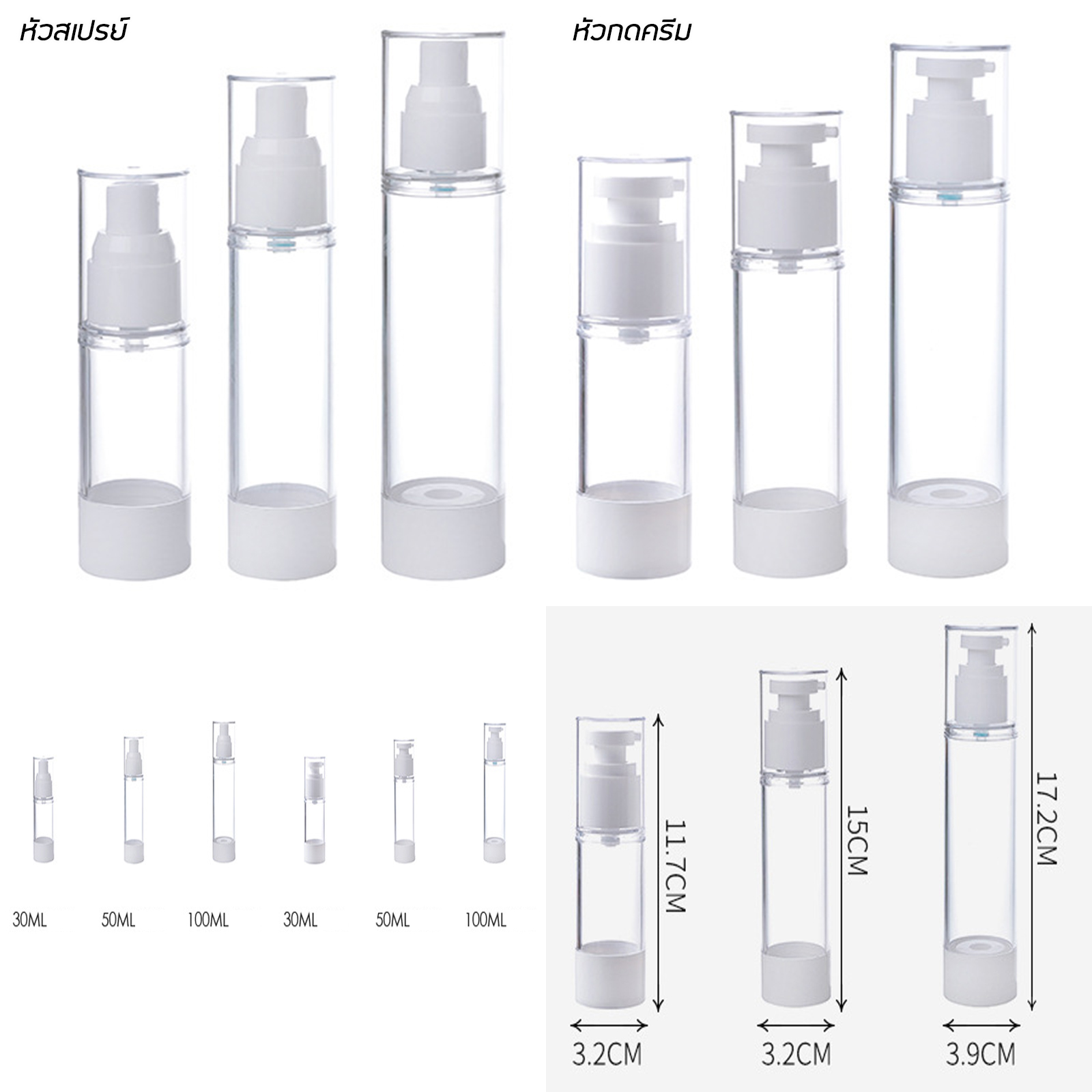 หัวสเปรย์

หัวกดครีม

30ML 50ML 100ML 30ML 50ML 100ML

11.7CM

15CM

17.2CM

3.2CM

3.2CM

3.9CM