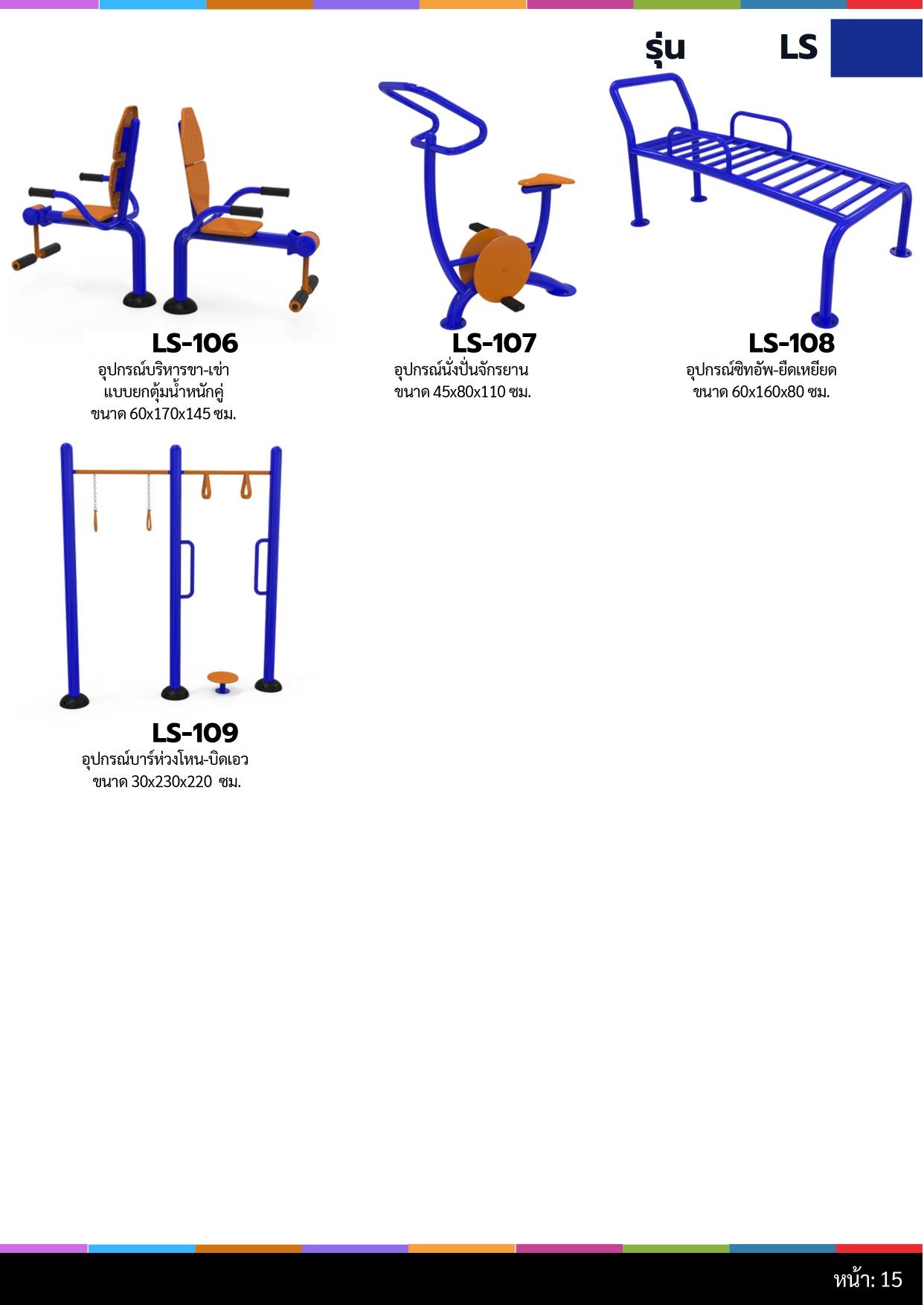 รุ่น LS

LS-106
อุปกรณ์บริหารขา-เข่า แบบยกตุ้มน้ำหนักคู่
ขนาด 60x170x145 ซม.

LS-107
อุปกรณ์นั่งปั่นจักรยาน
ขนาด 45x80x110 ซม.

LS-108
อุปกรณ์ซิทอัพ-ยืดเหยียด
ขนาด 60x160x80 ซม.

LS-109
อุปกรณ์บาร์ห่วงโหน-บิดเอว
ขนาด 30x230x220 ซม.

หน้า: 15