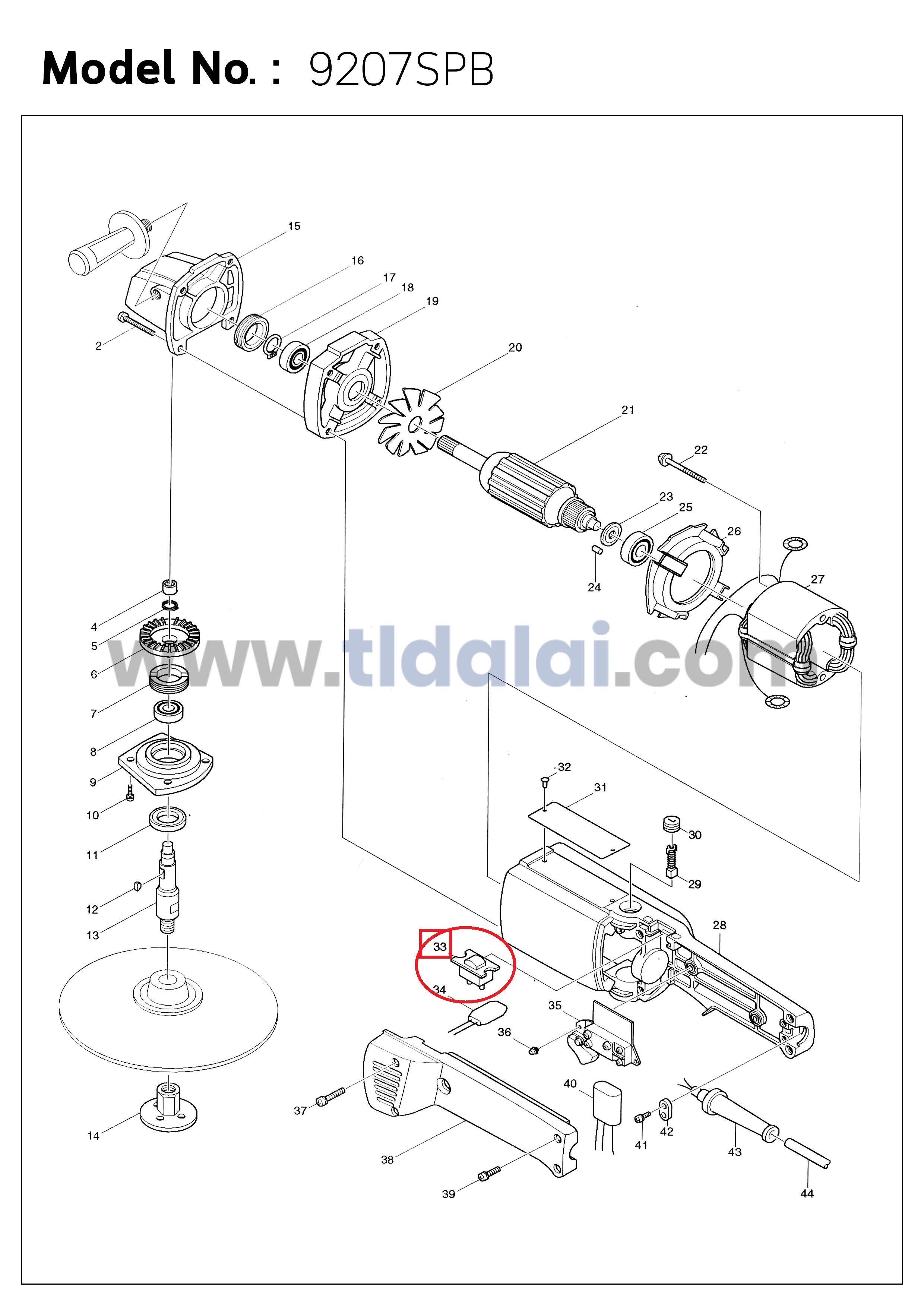 Model No. : 9207SPB

15
16
17
18
19
2
20
21
22
23
25
26
24
27
4
5
6
7
8
9
10
11
12
13
14
www.tldalai.com
32
31
30
29
28
33
34
35
36
37
38
39
40
41
42
43
44