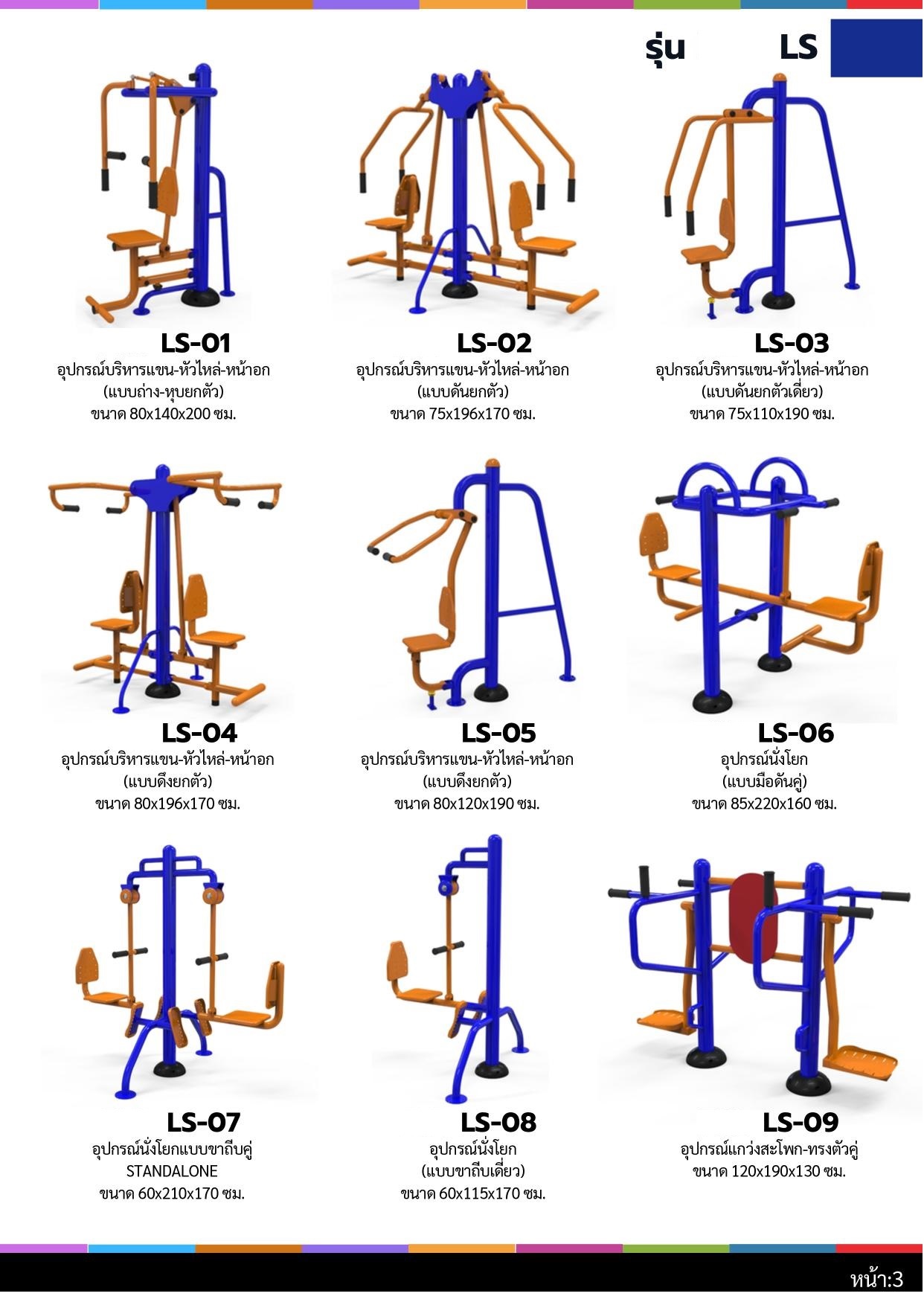 รุ่น LS

LS-01
อุปกรณ์บริหารแขน-หัวไหล่-หน้าอก
(แบบถ่าง-หุบยกตัว)
ขนาด 80x140x200 ซม.

LS-02
อุปกรณ์บริหารแขน-หัวไหล่-หน้าอก
(แบบดันยกตัว)
ขนาด 75x196x170 ซม.

LS-03
อุปกรณ์บริหารแขน-หัวไหล่-หน้าอก
(แบบดันยกตัวเดี่ยว)
ขนาด 75x110x190 ซม.

LS-04
อุปกรณ์บริหารแขน-หัวไหล่-หน้าอก
(แบบดึงยกตัว)
ขนาด 80x196x170 ซม.

LS-05
อุปกรณ์บริหารแขน-หัวไหล่-หน้าอก
(แบบดึงยกตัว)
ขนาด 80x120x190 ซม.

LS-06
อุปกรณ์นั่งโยก
(แบบมือดันคู่)
ขนาด 85x220x160 ซม.

LS-07
อุปกรณ์นั่งโยกแบบขาถีบคู่
STANDALONE
ขนาด 60x210x170 ซม.

LS-08
อุปกรณ์นั่งโยก
(แบบขาถีบเดี่ยว)
ขนาด 60x115x170 ซม.

LS-09
อุปกรณ์แกว่งสะโพก-ทรงตัวคู่
ขนาด 120x190x130 ซม.

หน้า:3