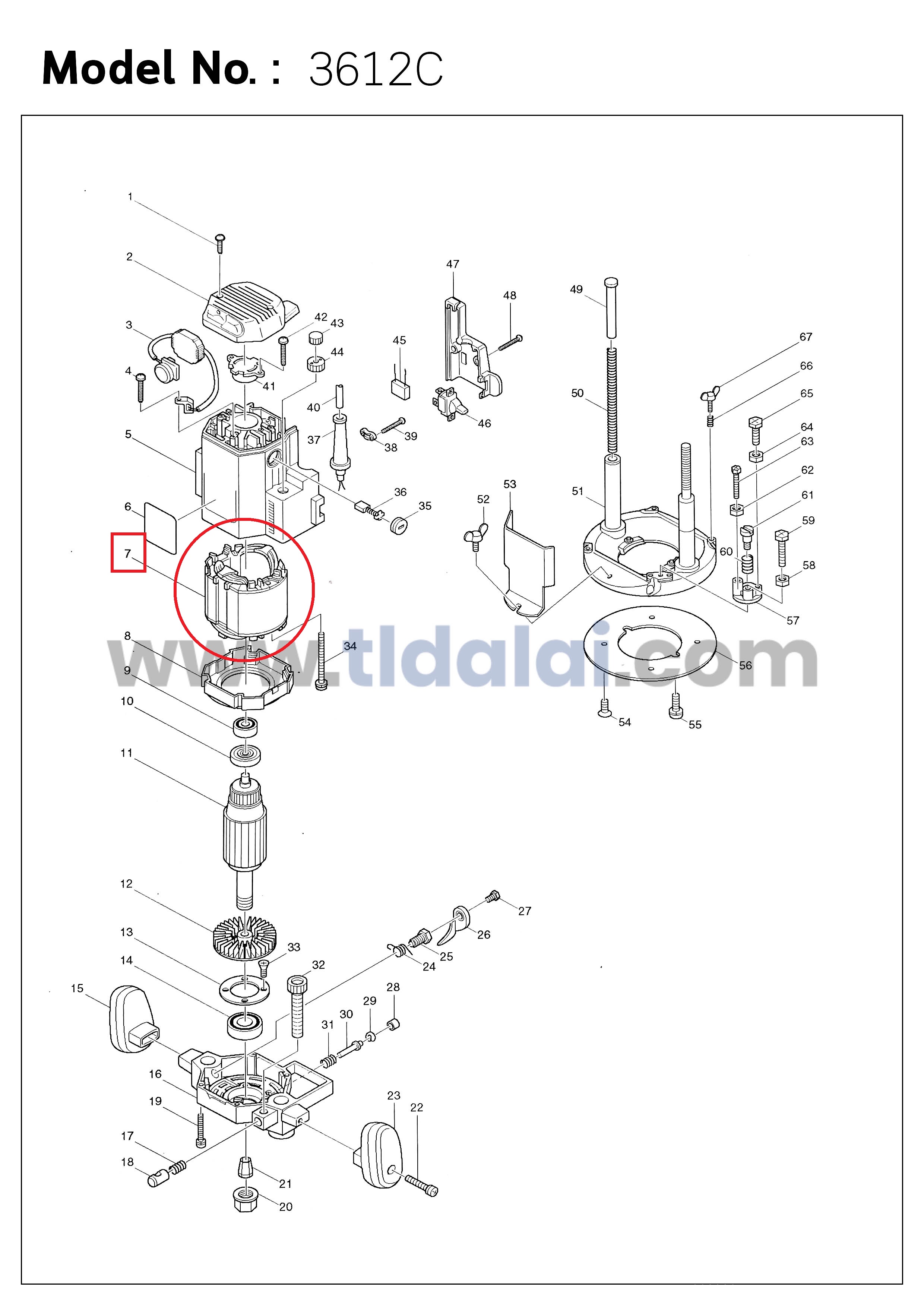 Model No. : 3612C

1
2
3
4
5
6
7
8
9
10
11
12
13
14
15
16
17
18
19
20
21
22
23
24
25
26
27
28
29
30
31
32
33
34
35
36
37
38
39
40
41
42
43
44
45
46
47
48
49
50
51
52
53
54
55
56
57
58
59
60
61
62
63
64
65
66
67

www.tldalai.com