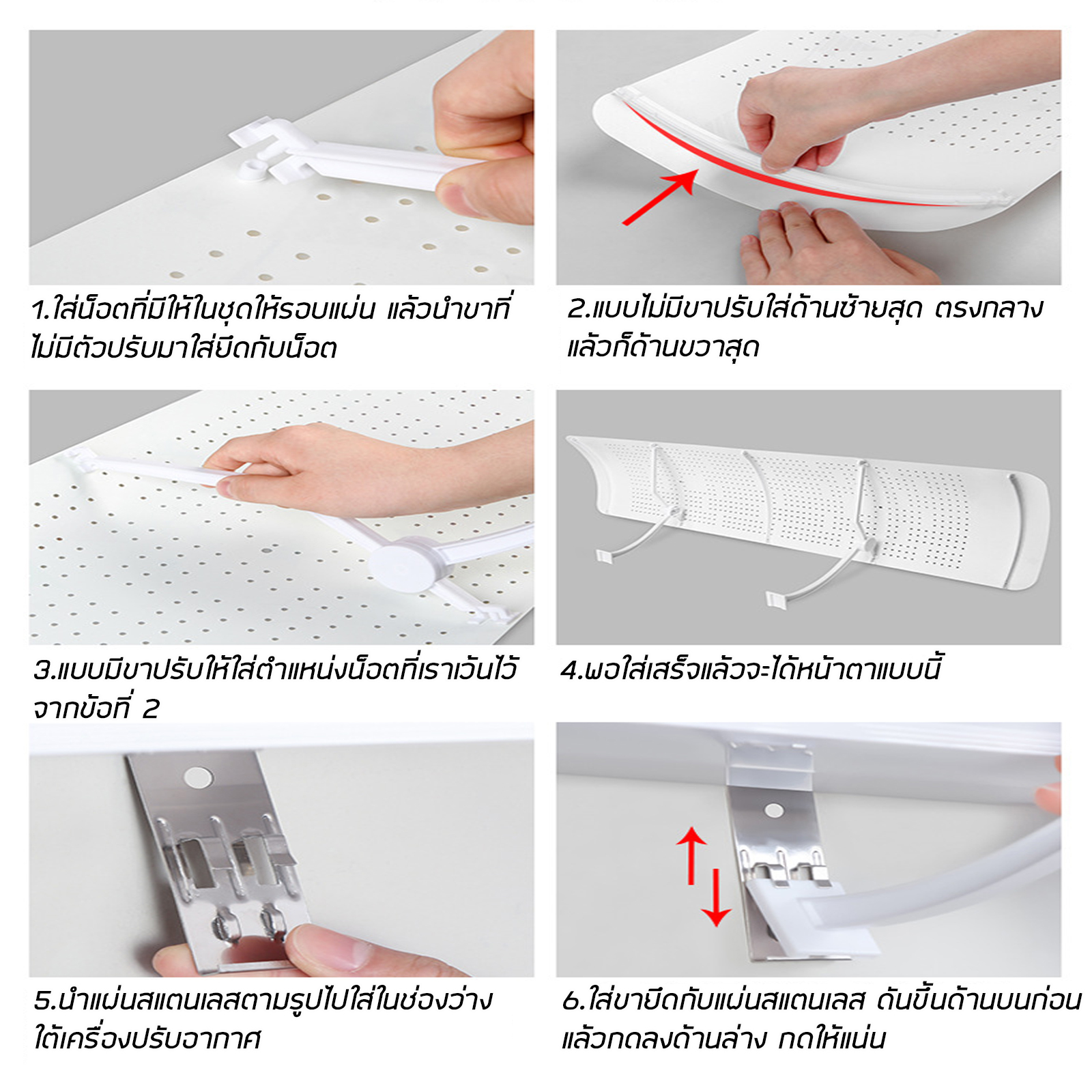 1.ใส่น็อตที่มีให้ในชุดให้รอบแผ่น แล้วนำขาที่ไม่มีตัวปรับมาใส่ยึดกับน็อต

2.แบบไม่มีขาปรับใส่ด้านซ้ายสุด ตรงกลาง แล้วก็ด้านขวาสุด

3.แบบมีขาปรับให้ใส่ตำแหน่งน็อตที่เราเว้นไว้จากข้อที่ 2

4.พอใส่เสร็จแล้วจะได้หน้าตาแบบนี้

5.นำแผ่นสแตนเลสตามรูปไปใส่ในช่องว่างใต้เครื่องปรับอากาศ

6.ใส่ขายึดกับแผ่นสแตนเลส ดันขึ้นด้านบนก่อน แล้วกดลงด้านล่าง กดให้แน่น