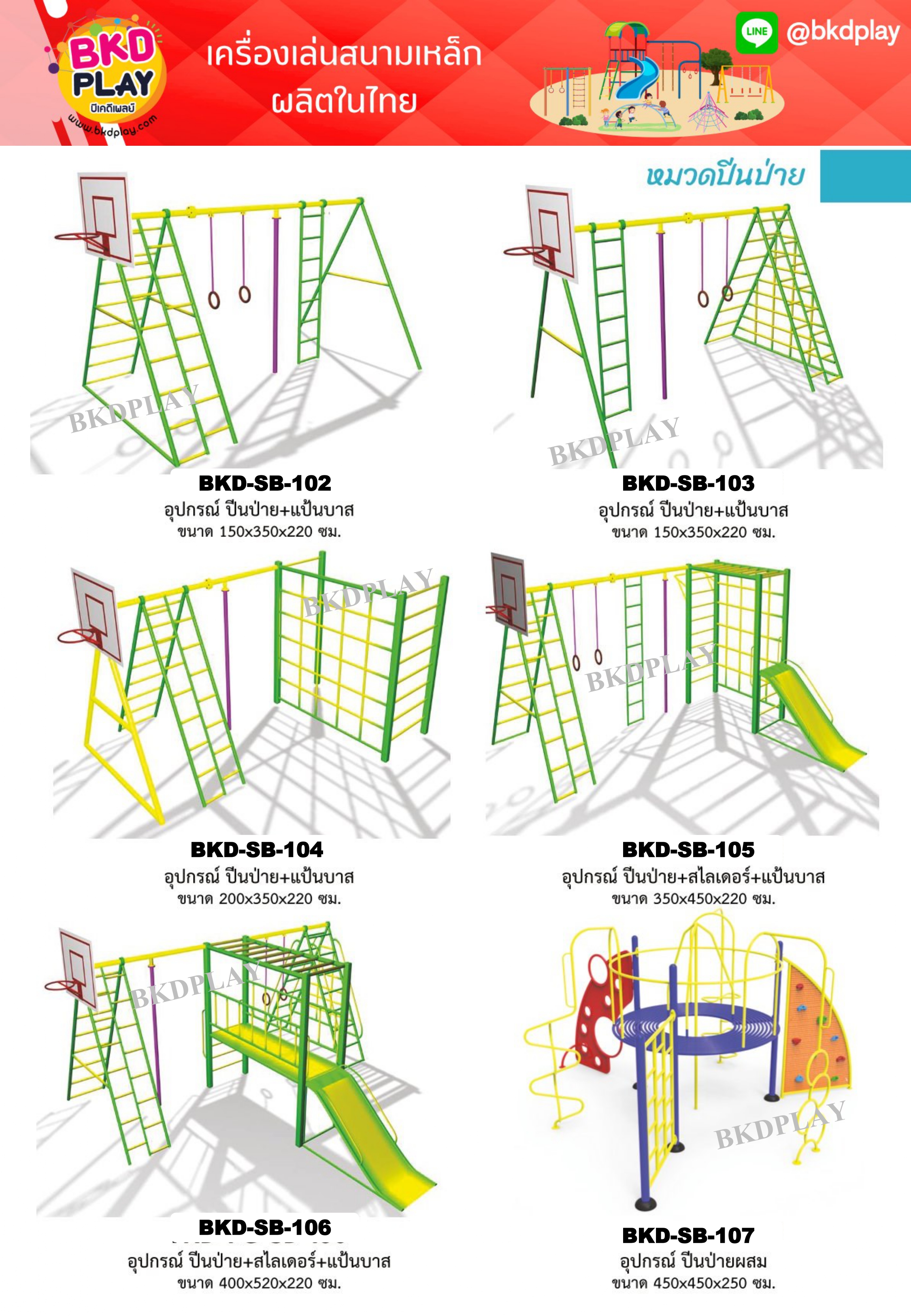 BKD PLAY
บีเคดีเพลย์
www.bkdplay.com

เครื่องเล่นสนามเหล็ก
ผลิตในไทย

LINE @bkdplay

หมวดปีนป่าย

BKDPLAY

BKD-SB-102
อุปกรณ์ ปีนป่าย+แป้นบาส
ขนาด 150x350x220 ซม.

BKDPLAY

BKD-SB-103
อุปกรณ์ ปีนป่าย+แป้นบาส
ขนาด 150x350x220 ซม.

BKDPLAY

BKD-SB-104
อุปกรณ์ ปีนป่าย+แป้นบาส
ขนาด 200x350x220 ซม.

BKDPLAY

BKD-SB-105
อุปกรณ์ ปีนป่าย+สไลเดอร์+แป้นบาส
ขนาด 350x450x220 ซม.

BKDPLAY

BKD-SB-106
อุปกรณ์ ปีนป่าย+สไลเดอร์+แป้นบาส
ขนาด 400x520x220 ซม.

BKDPLAY

BKD-SB-107
อุปกรณ์ ปีนป่ายผสม
ขนาด 450x450x250 ซม.