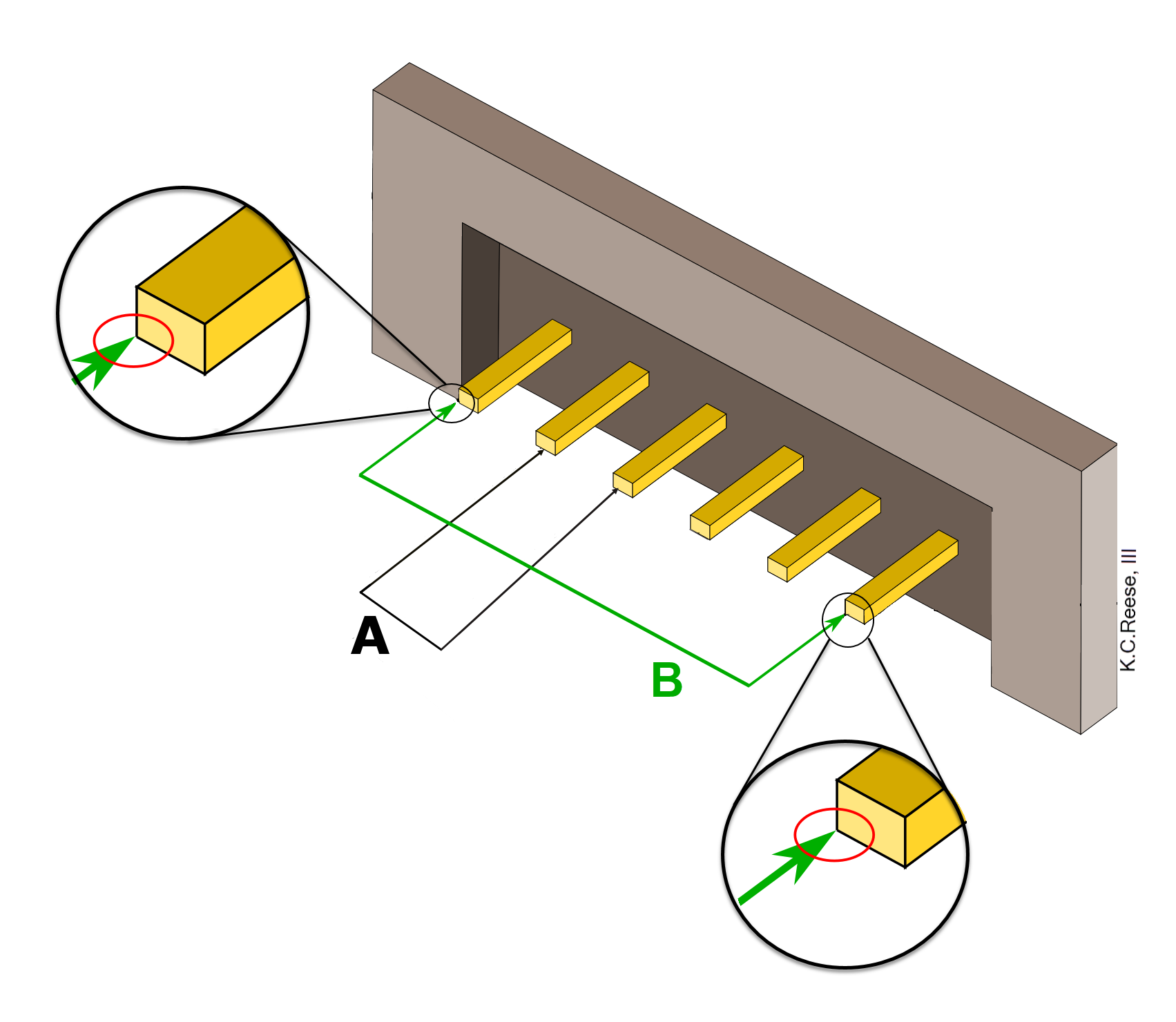 A

B

K.C.Reese, III