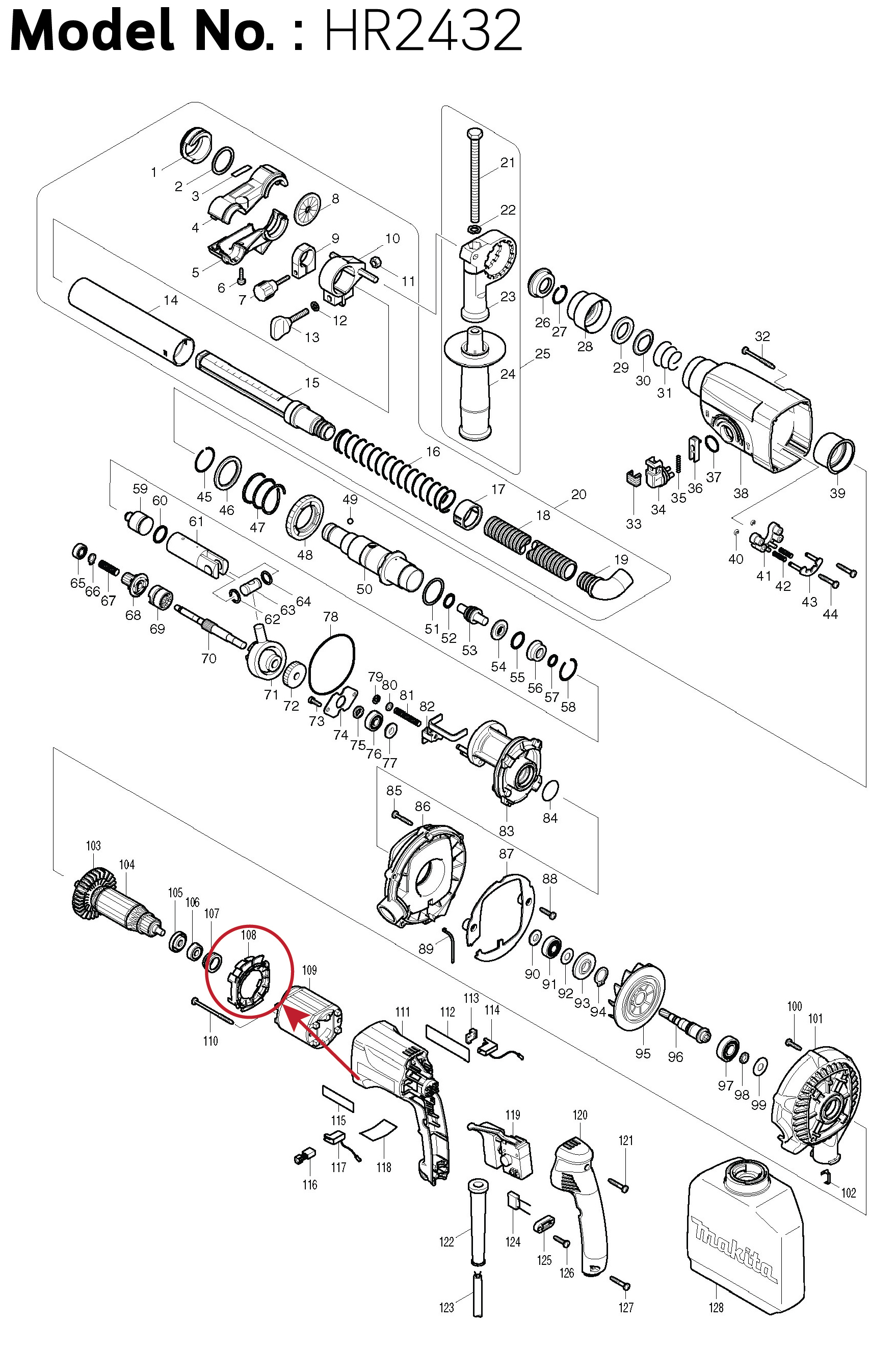 Model No. : HR2432

1
2
3
4
5
6
7
8
9
10
11
12
13
14
15
16
17
18
19
20
21
22
23
24
25
26
27
28
29
30
31
32
33
34
35
36
37
38
39
40
41
42
43
44
45
46
47
48
49
50
51
52
53
54
55
56
57
58
59
60
61
62
63
64
65
66
67
68
69
70
71
72
73
74
75
76
77
78
79
80
81
82
83
84
85
86
87
88
89
90
91
92
93
94
95
96
97
98
99
100
101
102
103
104
105
106
107
108
109
110
111
112
113
114
115
116
117
118
119
120
121
122
123
124
125
126
127
128

makita