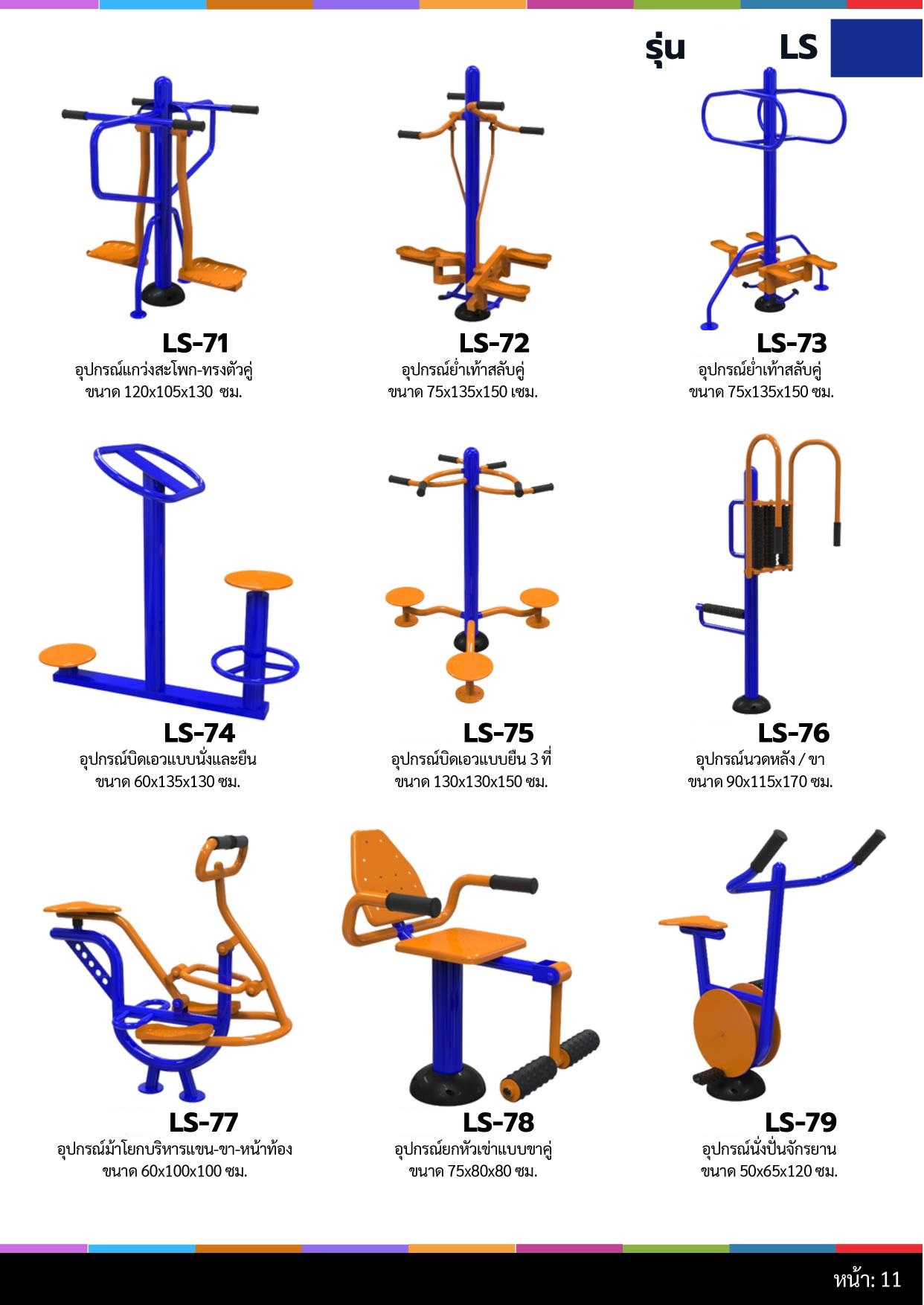 รุ่น LS

LS-71
อุปกรณ์แกว่งสะโพก-ทรงตัวคู่
ขนาด 120x105x130 ซม.

LS-72
อุปกรณ์ย่ำเท้าสลับคู่
ขนาด 75x135x150 เซม.

LS-73
อุปกรณ์ย่ำเท้าสลับคู่
ขนาด 75x135x150 ซม.

LS-74
อุปกรณ์บิดเอวแบบนั่งและยืน
ขนาด 60x135x130 ซม.

LS-75
อุปกรณ์บิดเอวแบบยืน 3 ที่
ขนาด 130x130x150 ซม.

LS-76
อุปกรณ์นวดหลัง / ขา
ขนาด 90x115x170 ซม.

LS-77
อุปกรณ์ม้าโยกบริหารแขน-ขา-หน้าท้อง
ขนาด 60x100x100 ซม.

LS-78
อุปกรณ์ยกหัวเข่าแบบขาคู่
ขนาด 75x80x80 ซม.

LS-79
อุปกรณ์นั่งปั่นจักรยาน
ขนาด 50x65x120 ซม.

หน้า: 11