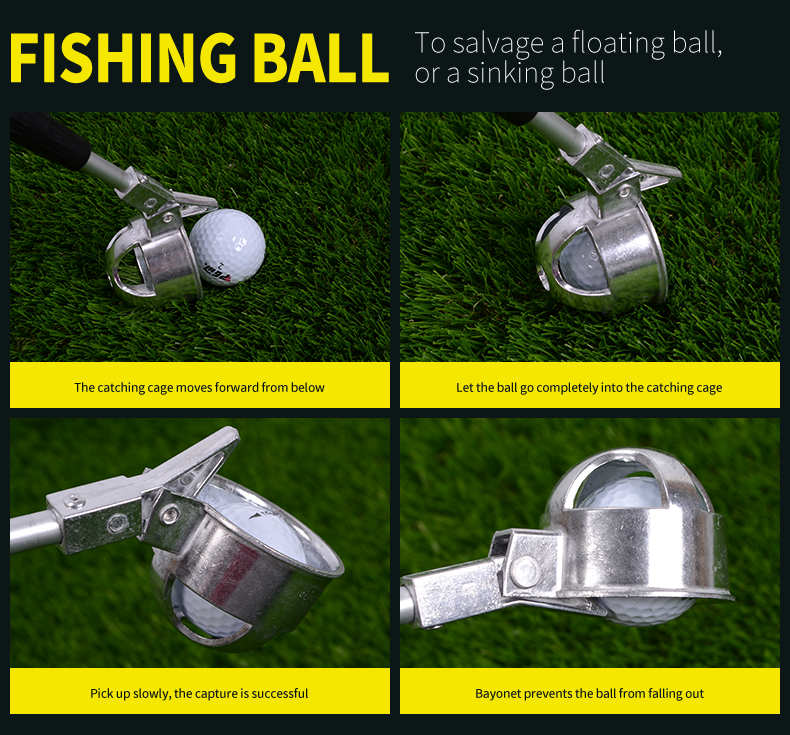 FISHING BALL

To salvage a floating ball, or a sinking ball

The catching cage moves forward from below

Let the ball go completely into the catching cage

Pick up slowly, the capture is successful

Bayonet prevents the ball from falling out