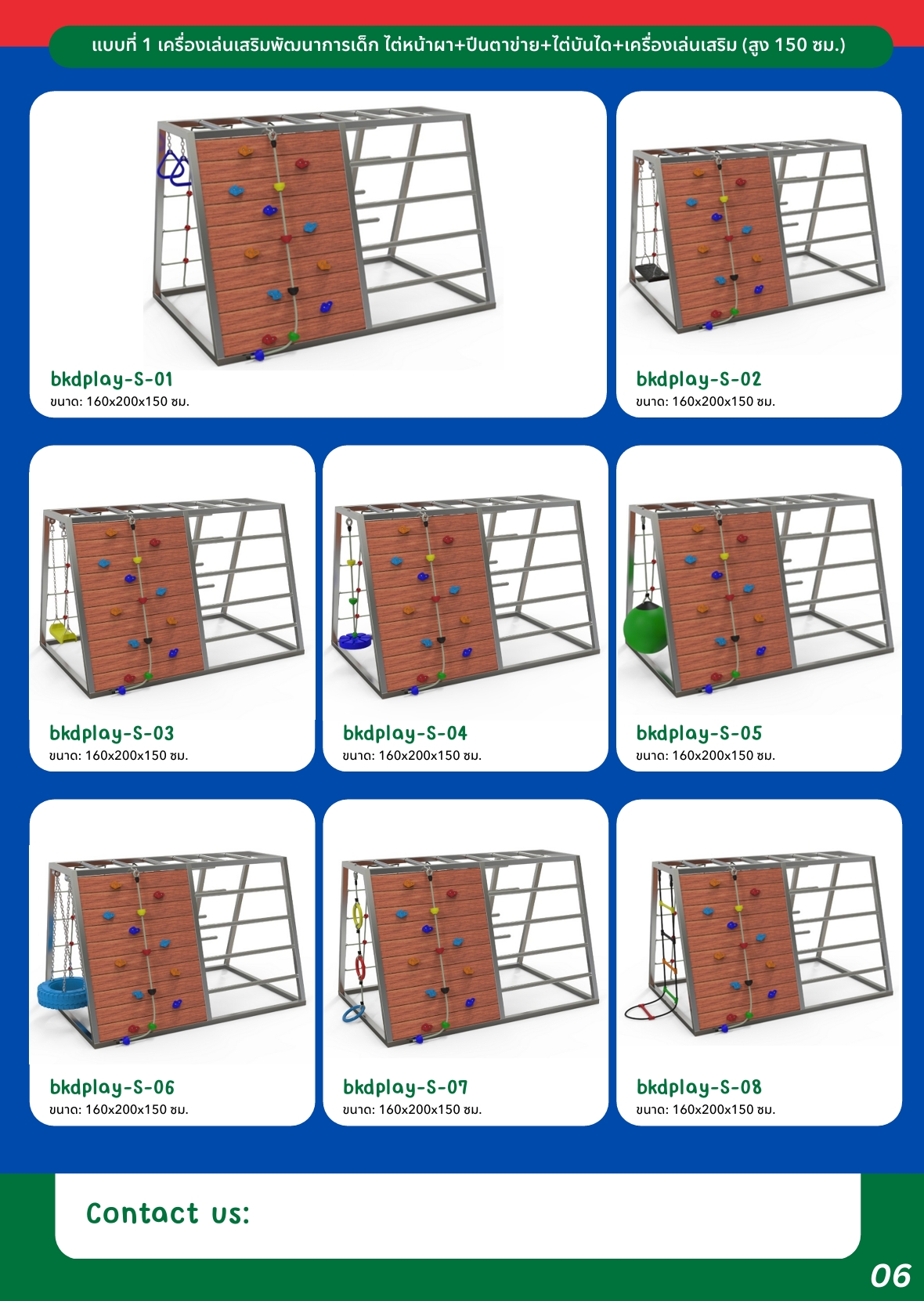 แบบที่ 1 เครื่องเล่นเสริมพัฒนาการเด็ก ไต่หน้าผา+ปีนตาข่าย+ไต่บันได+เครื่องเล่นเสริม (สูง 150 ซม.)

bkdplay-S-01
ขนาด: 160x200x150 ซม.

bkdplay-S-02
ขนาด: 160x200x150 ซม.

bkdplay-S-03
ขนาด: 160x200x150 ซม.

bkdplay-S-04
ขนาด: 160x200x150 ซม.

bkdplay-S-05
ขนาด: 160x200x150 ซม.

bkdplay-S-06
ขนาด: 160x200x150 ซม.

bkdplay-S-07
ขนาด: 160x200x150 ซม.

bkdplay-S-08
ขนาด: 160x200x150 ซม.

Contact us:

06