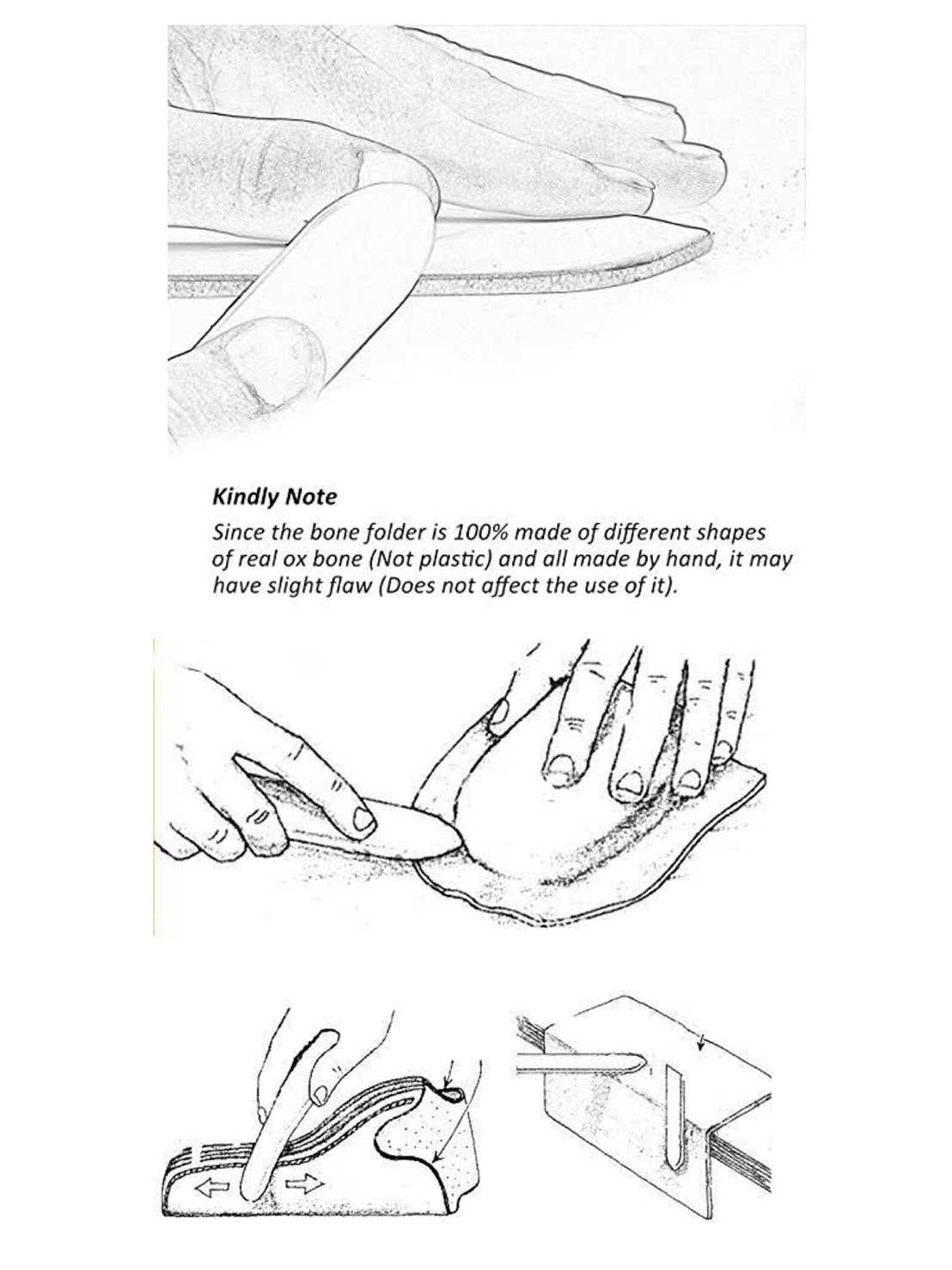 Kindly Note

Since the bone folder is 100% made of different shapes of real ox bone (Not plastic) and all made by hand, it may have slight flaw (Does not affect the use of it).