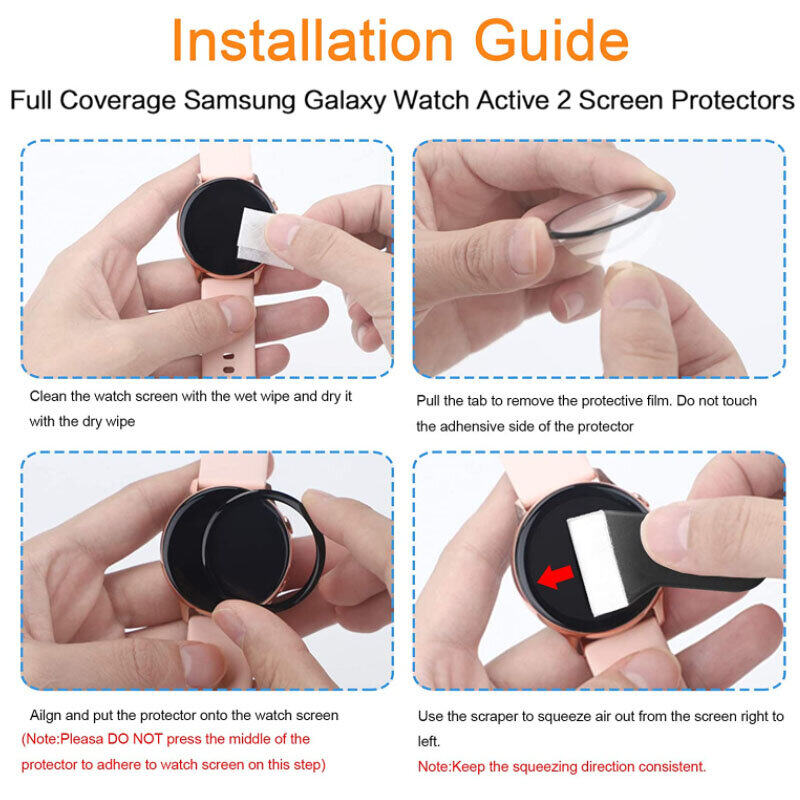 Installation Guide

Full Coverage Samsung Galaxy Watch Active 2 Screen Protectors

Clean the watch screen with the wet wipe and dry it with the dry wipe

Pull the tab to remove the protective film. Do not touch the adhesive side of the protector

Ailgn and put the protector onto the watch screen
(Note:Pleasa DO NOT press the middle of the protector to adhere to watch screen on this step)

Use the scraper to squeeze air out from the screen right to left.
Note:Keep the squeezing direction consistent.